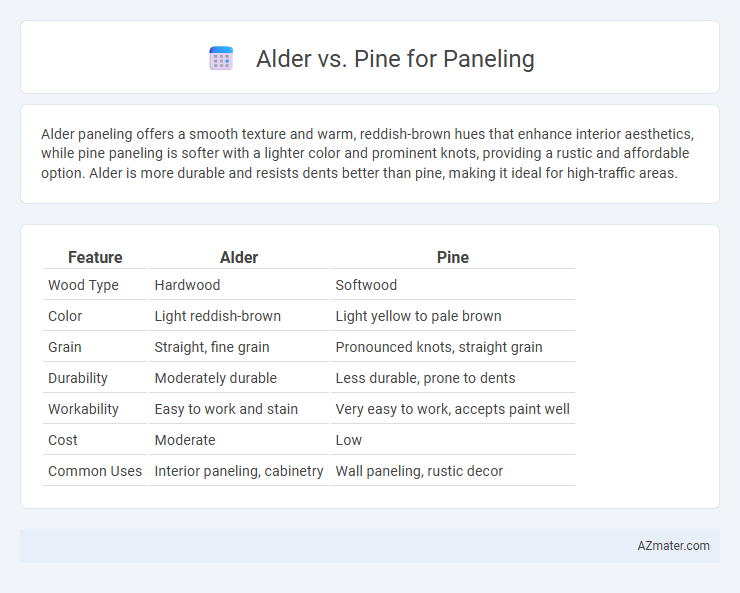 Alder vs. Pine for Paneling

Alder paneling offers a smooth texture and warm, reddish-brown hues that enhance interior aesthetics, while pine paneling is softer with a lighter color and prominent knots, providing a rustic and affordable option. Alder is more durable and resists dents better than pine, making it ideal for high-traffic areas.

| Feature | Alder | Pine |
|---|---|---|
| Wood Type | Hardwood | Softwood |
| Color | Light reddish-brown | Light yellow to pale brown |
| Grain | Straight, fine grain | Pronounced knots, straight grain |
| Durability | Moderately durable | Less durable, prone to dents |
| Workability | Easy to work and stain | Very easy to work, accepts paint well |
| Cost | Moderate | Low |
| Common Uses | Interior paneling, cabinetry | Wall paneling, rustic decor |

AZmater.com