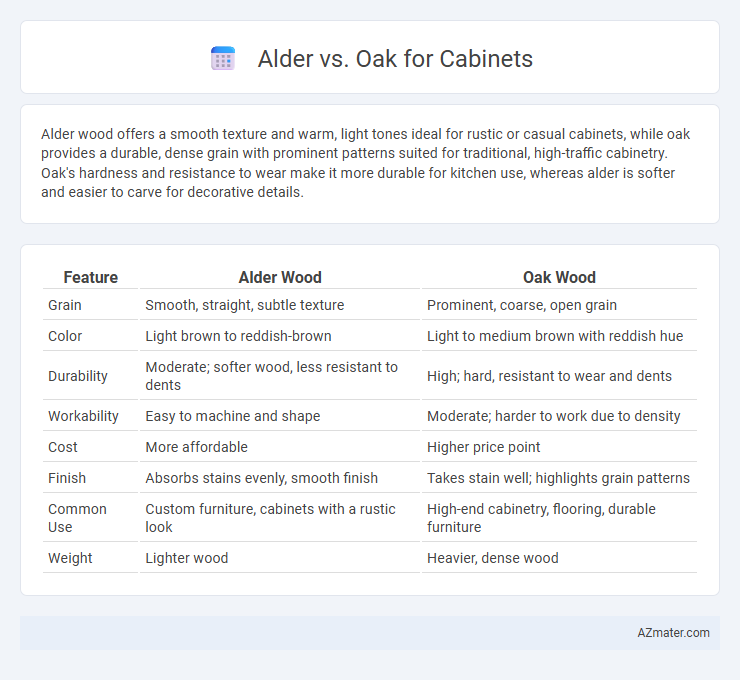 Alder vs. Oak for Cabinets

Alder wood offers a smooth texture and warm, light tones ideal for rustic or casual cabinets, while oak provides a durable, dense grain with prominent patterns suited for traditional, high-traffic cabinetry. Oak's hardness and resistance to wear make it more durable for kitchen use, whereas alder is softer and easier to carve for decorative details.

| Feature | Alder Wood | Oak Wood |
|---|---|---|
| Grain | Smooth, straight, subtle texture | Prominent, coarse, open grain |
| Color | Light brown to reddish-brown | Light to medium brown with reddish hue |
| Durability | Moderate; softer wood, less resistant to dents | High; hard, resistant to wear and dents |
| Workability | Easy to machine and shape | Moderate; harder to work due to density |
| Cost | More affordable | Higher price point |
| Finish | Absorbs stains evenly, smooth finish | Takes stain well; highlights grain patterns |
| Common Use | Custom furniture, cabinets with a rustic look | High-end cabinetry, flooring, durable furniture |
| Weight | Lighter wood | Heavier, dense wood |

AZmater.com