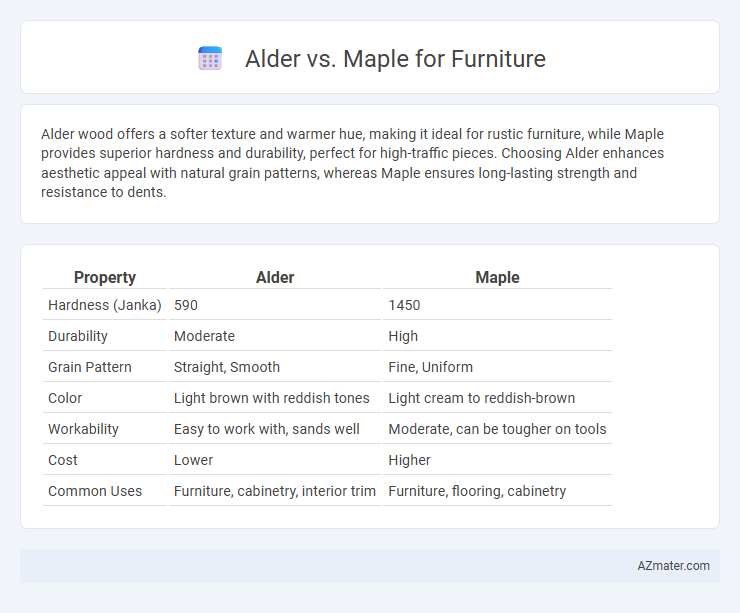 Alder vs. Maple for Furniture

Alder wood offers a softer texture and warmer hue, making it ideal for rustic furniture, while Maple provides superior hardness and durability, perfect for high-traffic pieces. Choosing Alder enhances aesthetic appeal with natural grain patterns, whereas Maple ensures long-lasting strength and resistance to dents.

| Property | Alder | Maple |
|---|---|---|
| Hardness (Janka) | 590 | 1450 |
| Durability | Moderate | High |
| Grain Pattern | Straight, Smooth | Fine, Uniform |
| Color | Light brown with reddish tones | Light cream to reddish-brown |
| Workability | Easy to work with, sands well | Moderate, can be tougher on tools |
| Cost | Lower | Higher |
| Common Uses | Furniture, cabinetry, interior trim | Furniture, flooring, cabinetry |

AZmater.com