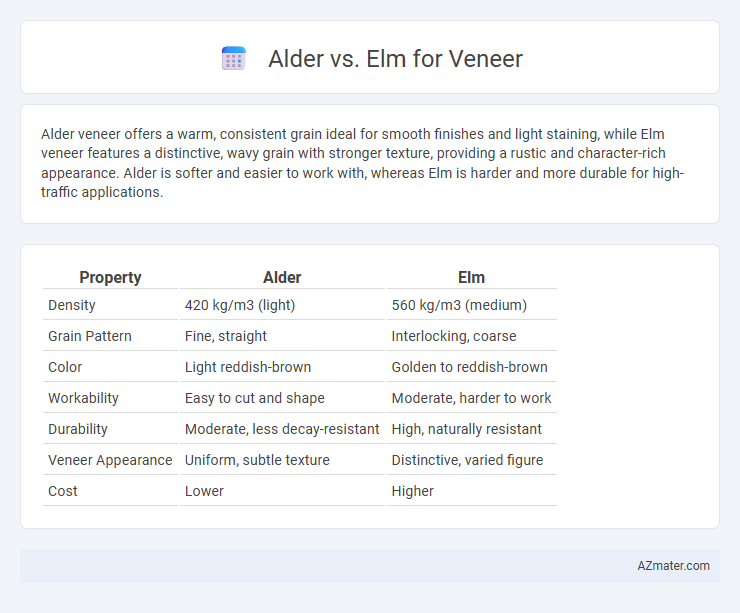 Alder vs. Elm for Veneer

Alder veneer offers a warm, consistent grain ideal for smooth finishes and light staining, while Elm veneer features a distinctive, wavy grain with stronger texture, providing a rustic and character-rich appearance. Alder is softer and easier to work with, whereas Elm is harder and more durable for high-traffic applications.

| Property | Alder | Elm |
|---|---|---|
| Density | 420 kg/m3 (light) | 560 kg/m3 (medium) |
| Grain Pattern | Fine, straight | Interlocking, coarse |
| Color | Light reddish-brown | Golden to reddish-brown |
| Workability | Easy to cut and shape | Moderate, harder to work |
| Durability | Moderate, less decay-resistant | High, naturally resistant |
| Veneer Appearance | Uniform, subtle texture | Distinctive, varied figure |
| Cost | Lower | Higher |

AZmater.com