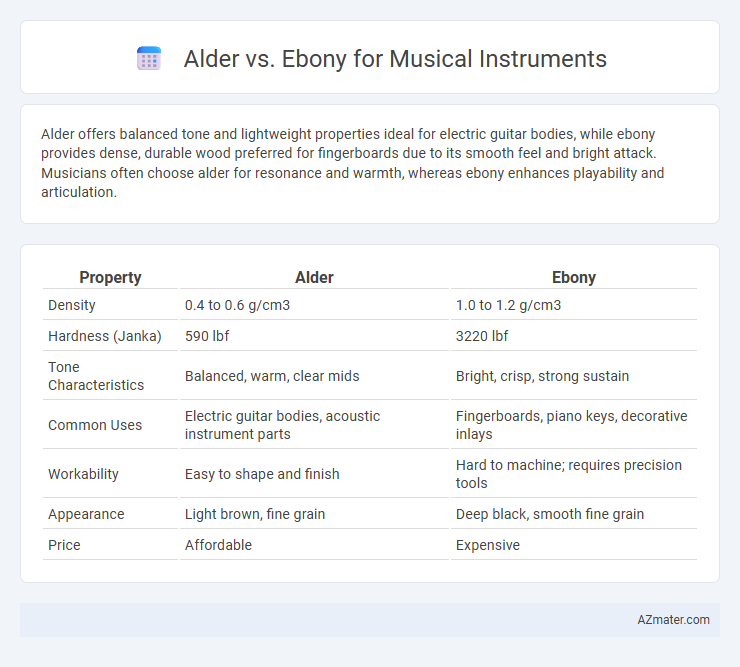 Alder vs. Ebony for Musical Instruments

Alder offers balanced tone and lightweight properties ideal for electric guitar bodies, while ebony provides dense, durable wood preferred for fingerboards due to its smooth feel and bright attack. Musicians often choose alder for resonance and warmth, whereas ebony enhances playability and articulation.

| Property | Alder | Ebony |
|---|---|---|
| Density | 0.4 to 0.6 g/cm3 | 1.0 to 1.2 g/cm3 |
| Hardness (Janka) | 590 lbf | 3220 lbf |
| Tone Characteristics | Balanced, warm, clear mids | Bright, crisp, strong sustain |
| Common Uses | Electric guitar bodies, acoustic instrument parts | Fingerboards, piano keys, decorative inlays |
| Workability | Easy to shape and finish | Hard to machine; requires precision tools |
| Appearance | Light brown, fine grain | Deep black, smooth fine grain |
| Price | Affordable | Expensive |

AZmater.com