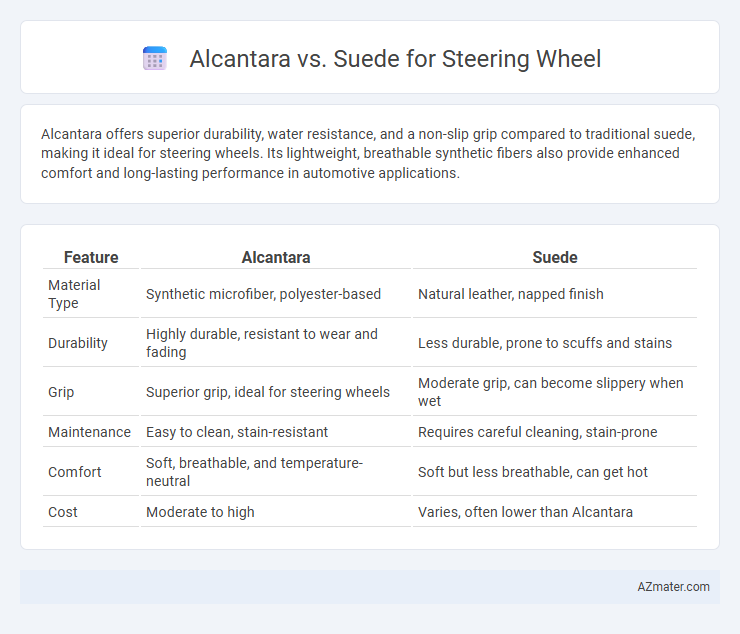 Alcantara vs. Suede for Steering Wheel

Alcantara offers superior durability, water resistance, and a non-slip grip compared to traditional suede, making it ideal for steering wheels. Its lightweight, breathable synthetic fibers also provide enhanced comfort and long-lasting performance in automotive applications.

| Feature | Alcantara | Suede |
|---|---|---|
| Material Type | Synthetic microfiber, polyester-based | Natural leather, napped finish |
| Durability | Highly durable, resistant to wear and fading | Less durable, prone to scuffs and stains |
| Grip | Superior grip, ideal for steering wheels | Moderate grip, can become slippery when wet |
| Maintenance | Easy to clean, stain-resistant | Requires careful cleaning, stain-prone |
| Comfort | Soft, breathable, and temperature-neutral | Soft but less breathable, can get hot |
| Cost | Moderate to high | Varies, often lower than Alcantara |

AZmater.com