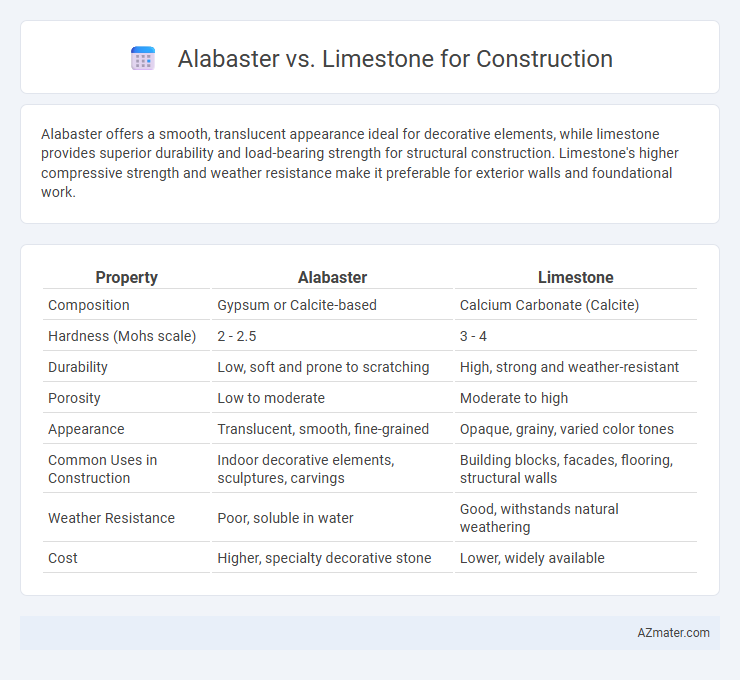 Alabaster vs. Limestone for Construction

Alabaster offers a smooth, translucent appearance ideal for decorative elements, while limestone provides superior durability and load-bearing strength for structural construction. Limestone's higher compressive strength and weather resistance make it preferable for exterior walls and foundational work.

| Property | Alabaster | Limestone |
|---|---|---|
| Composition | Gypsum or Calcite-based | Calcium Carbonate (Calcite) |
| Hardness (Mohs scale) | 2 - 2.5 | 3 - 4 |
| Durability | Low, soft and prone to scratching | High, strong and weather-resistant |
| Porosity | Low to moderate | Moderate to high |
| Appearance | Translucent, smooth, fine-grained | Opaque, grainy, varied color tones |
| Common Uses in Construction | Indoor decorative elements, sculptures, carvings | Building blocks, facades, flooring, structural walls |
| Weather Resistance | Poor, soluble in water | Good, withstands natural weathering |
| Cost | Higher, specialty decorative stone | Lower, widely available |

AZmater.com