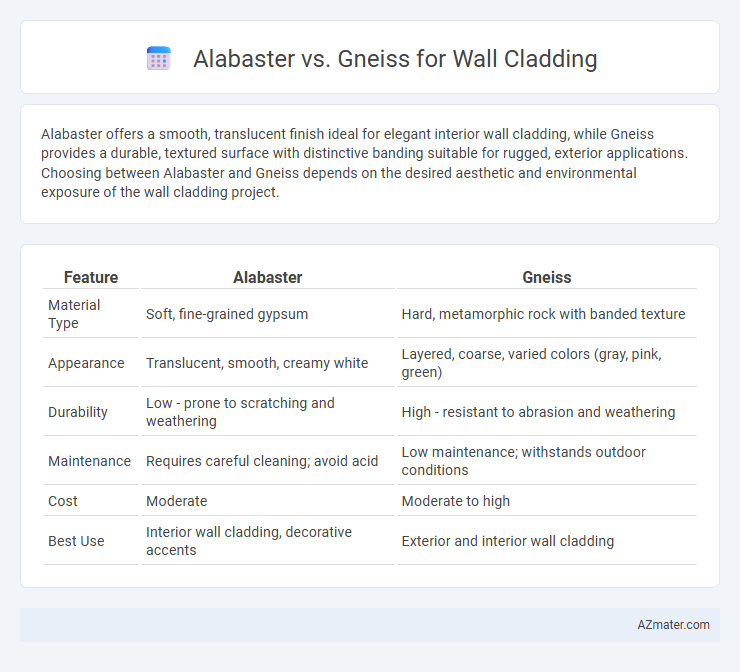 Alabaster vs. Gneiss for Wall Cladding

Alabaster offers a smooth, translucent finish ideal for elegant interior wall cladding, while Gneiss provides a durable, textured surface with distinctive banding suitable for rugged, exterior applications. Choosing between Alabaster and Gneiss depends on the desired aesthetic and environmental exposure of the wall cladding project.

| Feature | Alabaster | Gneiss |
|---|---|---|
| Material Type | Soft, fine-grained gypsum | Hard, metamorphic rock with banded texture |
| Appearance | Translucent, smooth, creamy white | Layered, coarse, varied colors (gray, pink, green) |
| Durability | Low - prone to scratching and weathering | High - resistant to abrasion and weathering |
| Maintenance | Requires careful cleaning; avoid acid | Low maintenance; withstands outdoor conditions |
| Cost | Moderate | Moderate to high |
| Best Use | Interior wall cladding, decorative accents | Exterior and interior wall cladding |

AZmater.com