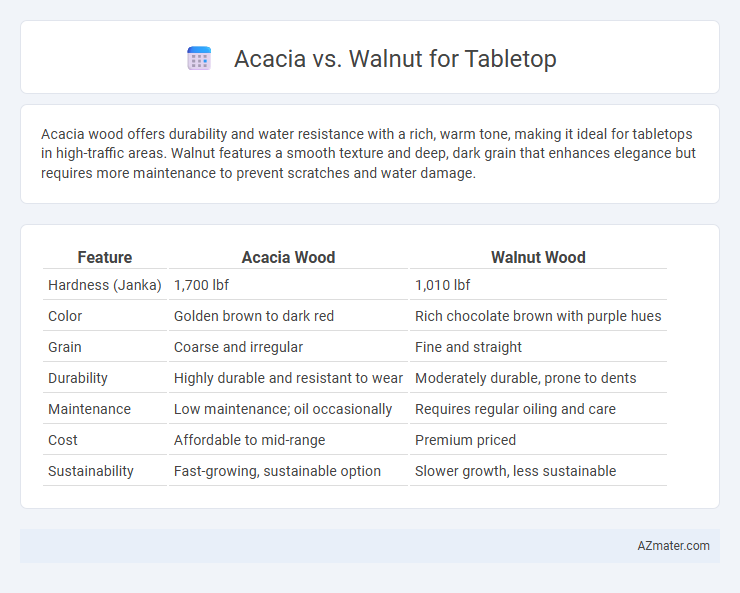 Acacia vs. Walnut for Tabletop

Acacia wood offers durability and water resistance with a rich, warm tone, making it ideal for tabletops in high-traffic areas. Walnut features a smooth texture and deep, dark grain that enhances elegance but requires more maintenance to prevent scratches and water damage.

| Feature | Acacia Wood | Walnut Wood |
|---|---|---|
| Hardness (Janka) | 1,700 lbf | 1,010 lbf |
| Color | Golden brown to dark red | Rich chocolate brown with purple hues |
| Grain | Coarse and irregular | Fine and straight |
| Durability | Highly durable and resistant to wear | Moderately durable, prone to dents |
| Maintenance | Low maintenance; oil occasionally | Requires regular oiling and care |
| Cost | Affordable to mid-range | Premium priced |
| Sustainability | Fast-growing, sustainable option | Slower growth, less sustainable |

AZmater.com