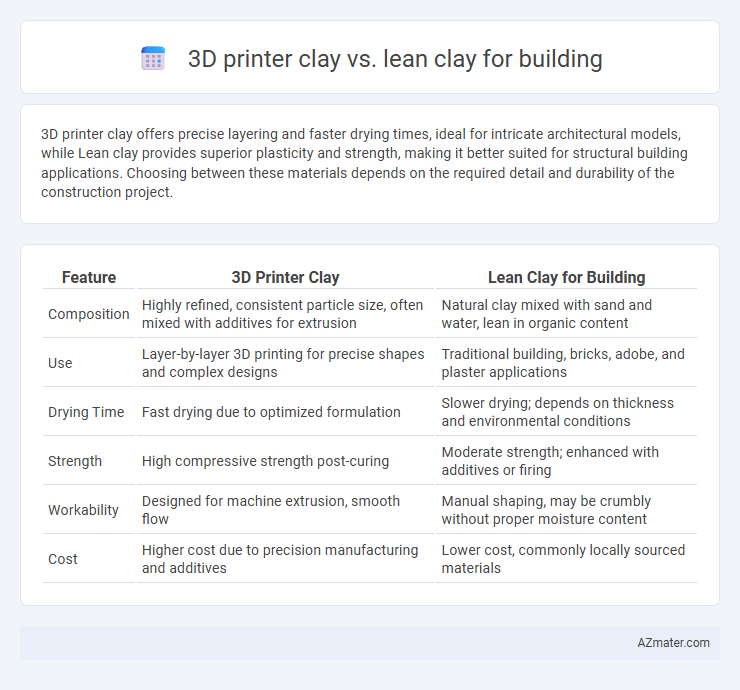 3D printer clay vs. lean clay for building

3D printer clay offers precise layering and faster drying times, ideal for intricate architectural models, while Lean clay provides superior plasticity and strength, making it better suited for structural building applications. Choosing between these materials depends on the required detail and durability of the construction project.

| Feature | 3D Printer Clay | Lean Clay for Building |
|---|---|---|
| Composition | Highly refined, consistent particle size, often mixed with additives for extrusion | Natural clay mixed with sand and water, lean in organic content |
| Use | Layer-by-layer 3D printing for precise shapes and complex designs | Traditional building, bricks, adobe, and plaster applications |
| Drying Time | Fast drying due to optimized formulation | Slower drying; depends on thickness and environmental conditions |
| Strength | High compressive strength post-curing | Moderate strength; enhanced with additives or firing |
| Workability | Designed for machine extrusion, smooth flow | Manual shaping, may be crumbly without proper moisture content |
| Cost | Higher cost due to precision manufacturing and additives | Lower cost, commonly locally sourced materials |

AZmater.com