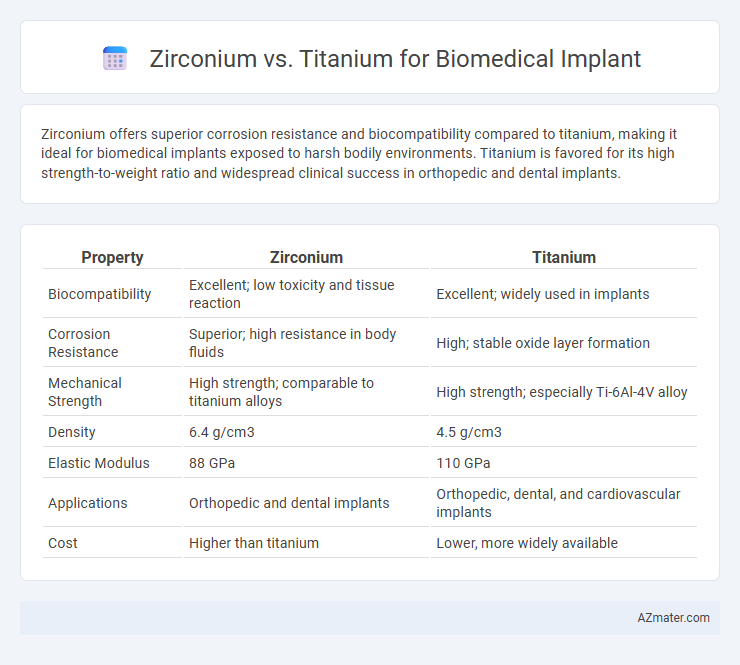 Zirconium vs. Titanium for Biomedical Implant

Zirconium offers superior corrosion resistance and biocompatibility compared to titanium, making it ideal for biomedical implants exposed to harsh bodily environments. Titanium is favored for its high strength-to-weight ratio and widespread clinical success in orthopedic and dental implants.

| Property | Zirconium | Titanium |
|---|---|---|
| Biocompatibility | Excellent; low toxicity and tissue reaction | Excellent; widely used in implants |
| Corrosion Resistance | Superior; high resistance in body fluids | High; stable oxide layer formation |
| Mechanical Strength | High strength; comparable to titanium alloys | High strength; especially Ti-6Al-4V alloy |
| Density | 6.4 g/cm3 | 4.5 g/cm3 |
| Elastic Modulus | 88 GPa | 110 GPa |
| Applications | Orthopedic and dental implants | Orthopedic, dental, and cardiovascular implants |
| Cost | Higher than titanium | Lower, more widely available |

AZmater.com