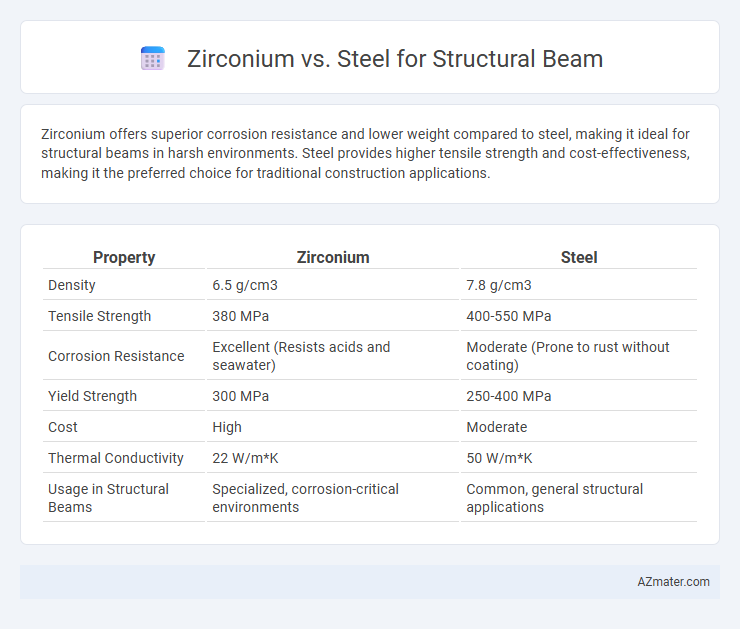 Zirconium vs. Steel for Structural Beam

Zirconium offers superior corrosion resistance and lower weight compared to steel, making it ideal for structural beams in harsh environments. Steel provides higher tensile strength and cost-effectiveness, making it the preferred choice for traditional construction applications.

| Property | Zirconium | Steel |
|---|---|---|
| Density | 6.5 g/cm3 | 7.8 g/cm3 |
| Tensile Strength | 380 MPa | 400-550 MPa |
| Corrosion Resistance | Excellent (Resists acids and seawater) | Moderate (Prone to rust without coating) |
| Yield Strength | 300 MPa | 250-400 MPa |
| Cost | High | Moderate |
| Thermal Conductivity | 22 W/m*K | 50 W/m*K |
| Usage in Structural Beams | Specialized, corrosion-critical environments | Common, general structural applications |

AZmater.com