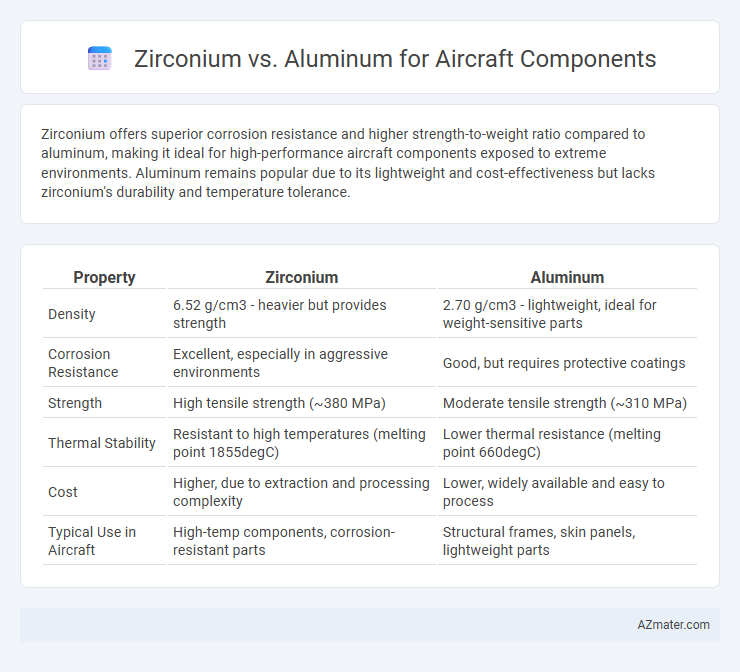 Zirconium vs. Aluminum for Aircraft Components

Zirconium offers superior corrosion resistance and higher strength-to-weight ratio compared to aluminum, making it ideal for high-performance aircraft components exposed to extreme environments. Aluminum remains popular due to its lightweight and cost-effectiveness but lacks zirconium's durability and temperature tolerance.

| Property | Zirconium | Aluminum |
|---|---|---|
| Density | 6.52 g/cm3 - heavier but provides strength | 2.70 g/cm3 - lightweight, ideal for weight-sensitive parts |
| Corrosion Resistance | Excellent, especially in aggressive environments | Good, but requires protective coatings |
| Strength | High tensile strength (~380 MPa) | Moderate tensile strength (~310 MPa) |
| Thermal Stability | Resistant to high temperatures (melting point 1855degC) | Lower thermal resistance (melting point 660degC) |
| Cost | Higher, due to extraction and processing complexity | Lower, widely available and easy to process |
| Typical Use in Aircraft | High-temp components, corrosion-resistant parts | Structural frames, skin panels, lightweight parts |

AZmater.com