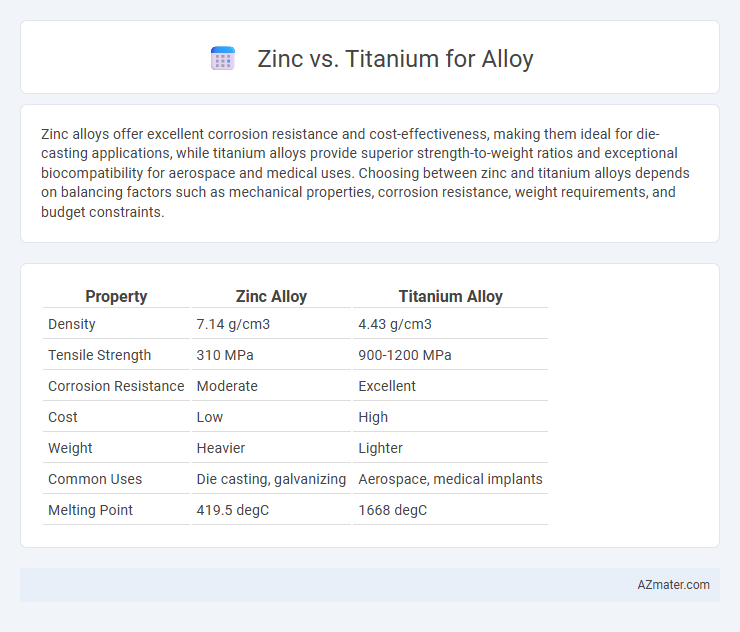 Zinc vs. Titanium for Alloy

Zinc alloys offer excellent corrosion resistance and cost-effectiveness, making them ideal for die-casting applications, while titanium alloys provide superior strength-to-weight ratios and exceptional biocompatibility for aerospace and medical uses. Choosing between zinc and titanium alloys depends on balancing factors such as mechanical properties, corrosion resistance, weight requirements, and budget constraints.

| Property | Zinc Alloy | Titanium Alloy |
|---|---|---|
| Density | 7.14 g/cm3 | 4.43 g/cm3 |
| Tensile Strength | 310 MPa | 900-1200 MPa |
| Corrosion Resistance | Moderate | Excellent |
| Cost | Low | High |
| Weight | Heavier | Lighter |
| Common Uses | Die casting, galvanizing | Aerospace, medical implants |
| Melting Point | 419.5 degC | 1668 degC |

AZmater.com