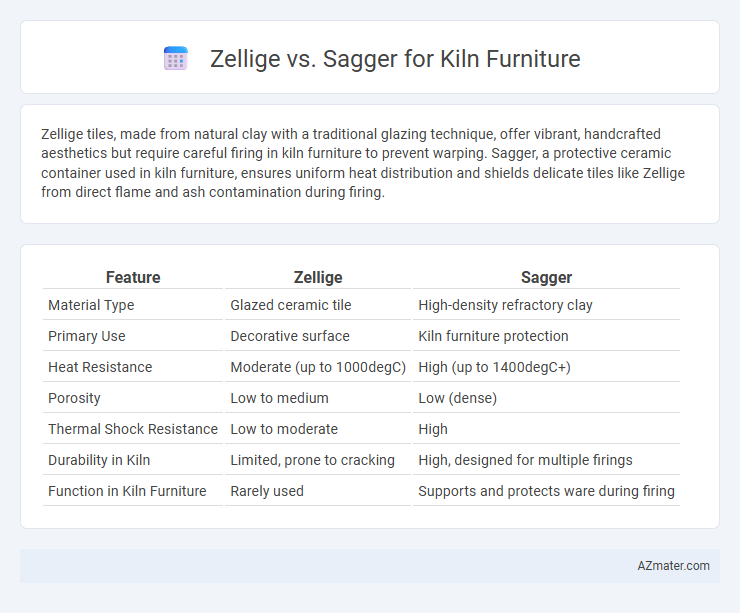 Zellige vs. Sagger for Kiln Furniture

Zellige tiles, made from natural clay with a traditional glazing technique, offer vibrant, handcrafted aesthetics but require careful firing in kiln furniture to prevent warping. Sagger, a protective ceramic container used in kiln furniture, ensures uniform heat distribution and shields delicate tiles like Zellige from direct flame and ash contamination during firing.

| Feature | Zellige | Sagger |
|---|---|---|
| Material Type | Glazed ceramic tile | High-density refractory clay |
| Primary Use | Decorative surface | Kiln furniture protection |
| Heat Resistance | Moderate (up to 1000degC) | High (up to 1400degC+) |
| Porosity | Low to medium | Low (dense) |
| Thermal Shock Resistance | Low to moderate | High |
| Durability in Kiln | Limited, prone to cracking | High, designed for multiple firings |
| Function in Kiln Furniture | Rarely used | Supports and protects ware during firing |

AZmater.com