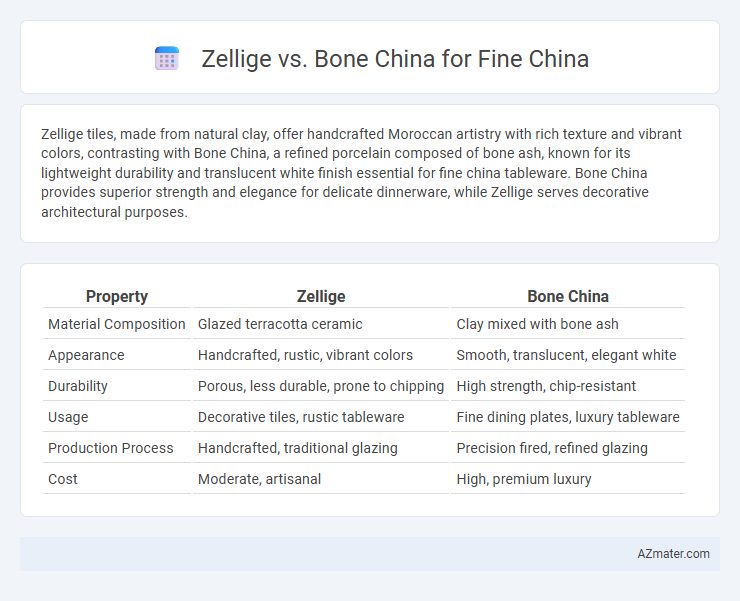 Zellige vs. Bone China for Fine China

Zellige tiles, made from natural clay, offer handcrafted Moroccan artistry with rich texture and vibrant colors, contrasting with Bone China, a refined porcelain composed of bone ash, known for its lightweight durability and translucent white finish essential for fine china tableware. Bone China provides superior strength and elegance for delicate dinnerware, while Zellige serves decorative architectural purposes.

| Property | Zellige | Bone China |
|---|---|---|
| Material Composition | Glazed terracotta ceramic | Clay mixed with bone ash |
| Appearance | Handcrafted, rustic, vibrant colors | Smooth, translucent, elegant white |
| Durability | Porous, less durable, prone to chipping | High strength, chip-resistant |
| Usage | Decorative tiles, rustic tableware | Fine dining plates, luxury tableware |
| Production Process | Handcrafted, traditional glazing | Precision fired, refined glazing |
| Cost | Moderate, artisanal | High, premium luxury |

AZmater.com