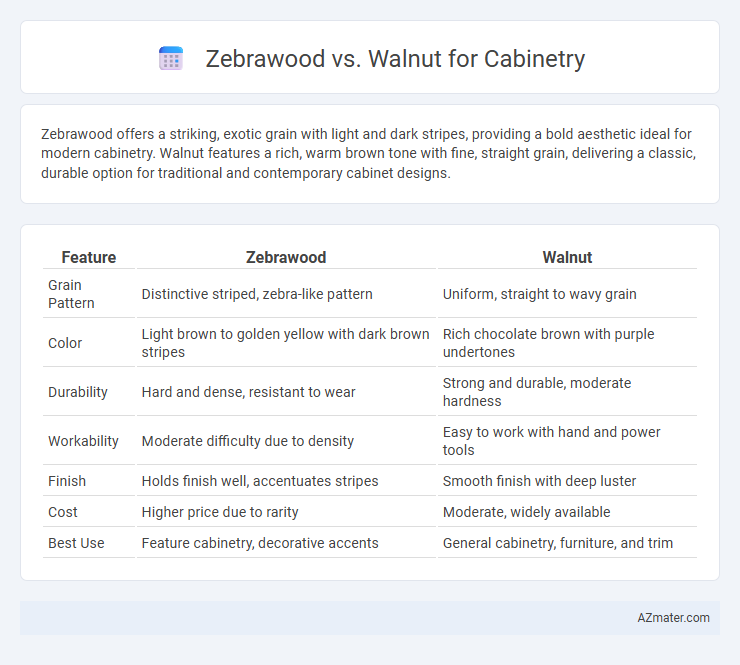 Zebrawood vs. Walnut for Cabinetry

Zebrawood offers a striking, exotic grain with light and dark stripes, providing a bold aesthetic ideal for modern cabinetry. Walnut features a rich, warm brown tone with fine, straight grain, delivering a classic, durable option for traditional and contemporary cabinet designs.

| Feature | Zebrawood | Walnut |
|---|---|---|
| Grain Pattern | Distinctive striped, zebra-like pattern | Uniform, straight to wavy grain |
| Color | Light brown to golden yellow with dark brown stripes | Rich chocolate brown with purple undertones |
| Durability | Hard and dense, resistant to wear | Strong and durable, moderate hardness |
| Workability | Moderate difficulty due to density | Easy to work with hand and power tools |
| Finish | Holds finish well, accentuates stripes | Smooth finish with deep luster |
| Cost | Higher price due to rarity | Moderate, widely available |
| Best Use | Feature cabinetry, decorative accents | General cabinetry, furniture, and trim |

AZmater.com