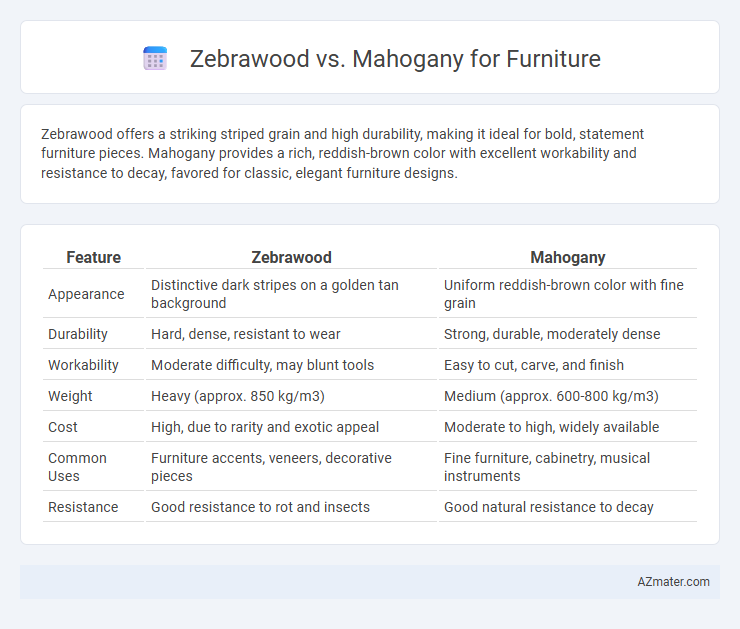 Zebrawood vs. Mahogany for Furniture

Zebrawood offers a striking striped grain and high durability, making it ideal for bold, statement furniture pieces. Mahogany provides a rich, reddish-brown color with excellent workability and resistance to decay, favored for classic, elegant furniture designs.

| Feature | Zebrawood | Mahogany |
|---|---|---|
| Appearance | Distinctive dark stripes on a golden tan background | Uniform reddish-brown color with fine grain |
| Durability | Hard, dense, resistant to wear | Strong, durable, moderately dense |
| Workability | Moderate difficulty, may blunt tools | Easy to cut, carve, and finish |
| Weight | Heavy (approx. 850 kg/m3) | Medium (approx. 600-800 kg/m3) |
| Cost | High, due to rarity and exotic appeal | Moderate to high, widely available |
| Common Uses | Furniture accents, veneers, decorative pieces | Fine furniture, cabinetry, musical instruments |
| Resistance | Good resistance to rot and insects | Good natural resistance to decay |

AZmater.com