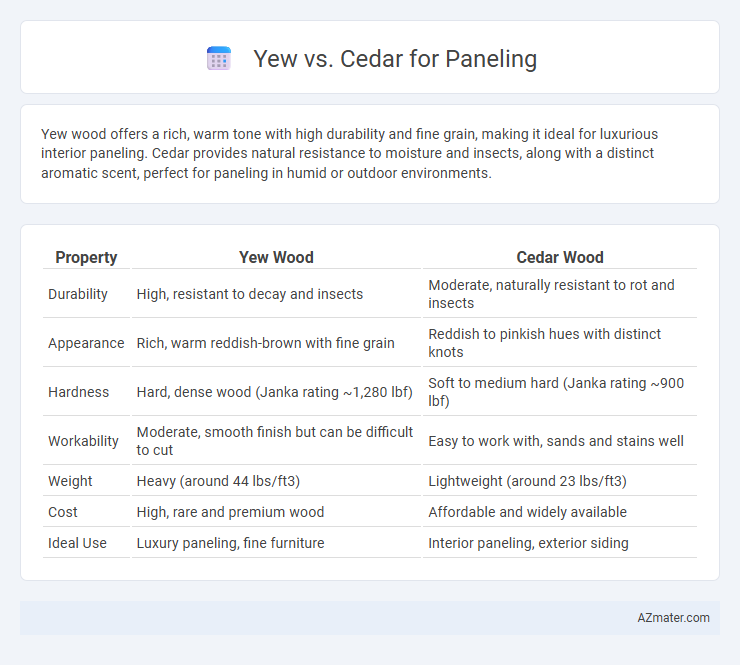 Yew vs. Cedar for Paneling

Yew wood offers a rich, warm tone with high durability and fine grain, making it ideal for luxurious interior paneling. Cedar provides natural resistance to moisture and insects, along with a distinct aromatic scent, perfect for paneling in humid or outdoor environments.

| Property | Yew Wood | Cedar Wood |
|---|---|---|
| Durability | High, resistant to decay and insects | Moderate, naturally resistant to rot and insects |
| Appearance | Rich, warm reddish-brown with fine grain | Reddish to pinkish hues with distinct knots |
| Hardness | Hard, dense wood (Janka rating ~1,280 lbf) | Soft to medium hard (Janka rating ~900 lbf) |
| Workability | Moderate, smooth finish but can be difficult to cut | Easy to work with, sands and stains well |
| Weight | Heavy (around 44 lbs/ft3) | Lightweight (around 23 lbs/ft3) |
| Cost | High, rare and premium wood | Affordable and widely available |
| Ideal Use | Luxury paneling, fine furniture | Interior paneling, exterior siding |

AZmater.com