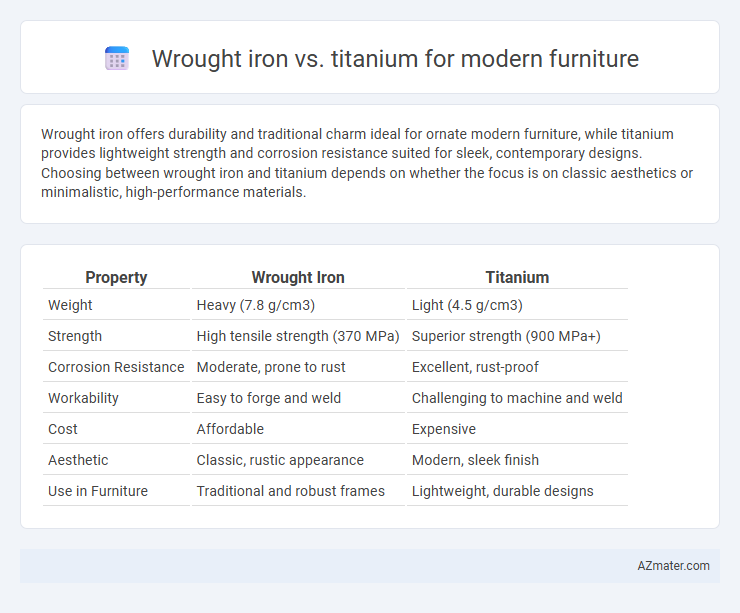 Wrought iron vs. titanium for modern furniture

Wrought iron offers durability and traditional charm ideal for ornate modern furniture, while titanium provides lightweight strength and corrosion resistance suited for sleek, contemporary designs. Choosing between wrought iron and titanium depends on whether the focus is on classic aesthetics or minimalistic, high-performance materials.

| Property | Wrought Iron | Titanium |
|---|---|---|
| Weight | Heavy (7.8 g/cm3) | Light (4.5 g/cm3) |
| Strength | High tensile strength (370 MPa) | Superior strength (900 MPa+) |
| Corrosion Resistance | Moderate, prone to rust | Excellent, rust-proof |
| Workability | Easy to forge and weld | Challenging to machine and weld |
| Cost | Affordable | Expensive |
| Aesthetic | Classic, rustic appearance | Modern, sleek finish |
| Use in Furniture | Traditional and robust frames | Lightweight, durable designs |

AZmater.com