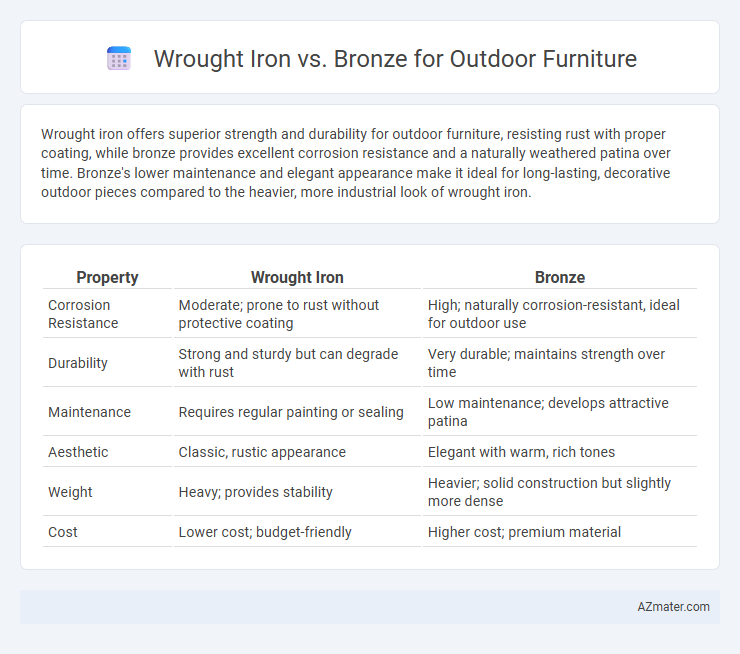 Wrought Iron vs. Bronze for Outdoor Furniture

Wrought iron offers superior strength and durability for outdoor furniture, resisting rust with proper coating, while bronze provides excellent corrosion resistance and a naturally weathered patina over time. Bronze's lower maintenance and elegant appearance make it ideal for long-lasting, decorative outdoor pieces compared to the heavier, more industrial look of wrought iron.

| Property | Wrought Iron | Bronze |
|---|---|---|
| Corrosion Resistance | Moderate; prone to rust without protective coating | High; naturally corrosion-resistant, ideal for outdoor use |
| Durability | Strong and sturdy but can degrade with rust | Very durable; maintains strength over time |
| Maintenance | Requires regular painting or sealing | Low maintenance; develops attractive patina |
| Aesthetic | Classic, rustic appearance | Elegant with warm, rich tones |
| Weight | Heavy; provides stability | Heavier; solid construction but slightly more dense |
| Cost | Lower cost; budget-friendly | Higher cost; premium material |

AZmater.com