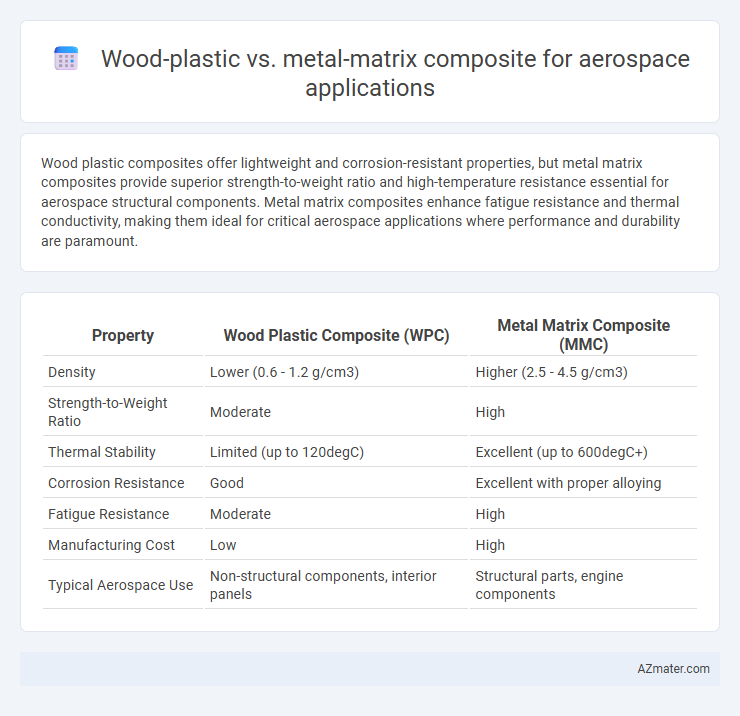 Wood-plastic vs. metal-matrix composite for aerospace applications

Wood plastic composites offer lightweight and corrosion-resistant properties, but metal matrix composites provide superior strength-to-weight ratio and high-temperature resistance essential for aerospace structural components. Metal matrix composites enhance fatigue resistance and thermal conductivity, making them ideal for critical aerospace applications where performance and durability are paramount.

| Property | Wood Plastic Composite (WPC) | Metal Matrix Composite (MMC) |
|---|---|---|
| Density | Lower (0.6 - 1.2 g/cm3) | Higher (2.5 - 4.5 g/cm3) |
| Strength-to-Weight Ratio | Moderate | High |
| Thermal Stability | Limited (up to 120degC) | Excellent (up to 600degC+) |
| Corrosion Resistance | Good | Excellent with proper alloying |
| Fatigue Resistance | Moderate | High |
| Manufacturing Cost | Low | High |
| Typical Aerospace Use | Non-structural components, interior panels | Structural parts, engine components |

AZmater.com