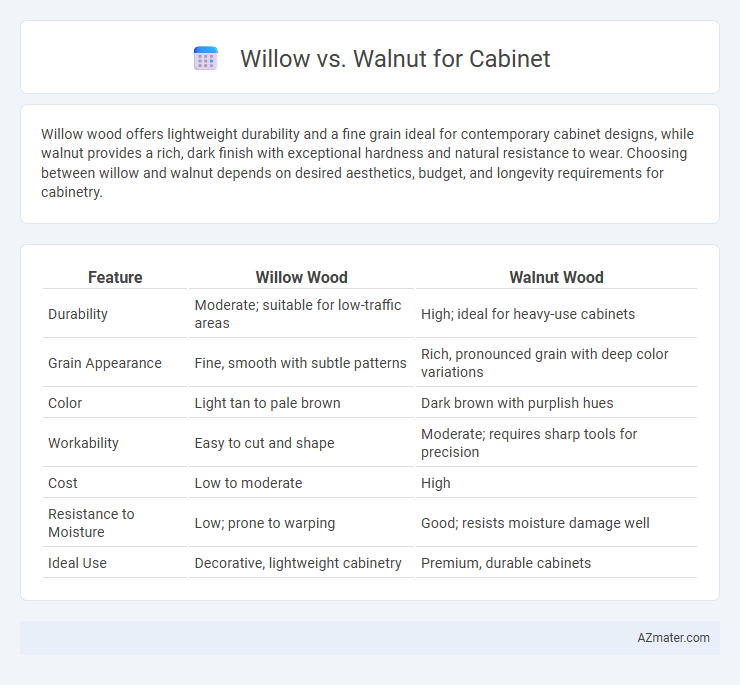 Willow vs. Walnut for Cabinet

Willow wood offers lightweight durability and a fine grain ideal for contemporary cabinet designs, while walnut provides a rich, dark finish with exceptional hardness and natural resistance to wear. Choosing between willow and walnut depends on desired aesthetics, budget, and longevity requirements for cabinetry.

| Feature | Willow Wood | Walnut Wood |
|---|---|---|
| Durability | Moderate; suitable for low-traffic areas | High; ideal for heavy-use cabinets |
| Grain Appearance | Fine, smooth with subtle patterns | Rich, pronounced grain with deep color variations |
| Color | Light tan to pale brown | Dark brown with purplish hues |
| Workability | Easy to cut and shape | Moderate; requires sharp tools for precision |
| Cost | Low to moderate | High |
| Resistance to Moisture | Low; prone to warping | Good; resists moisture damage well |
| Ideal Use | Decorative, lightweight cabinetry | Premium, durable cabinets |

AZmater.com