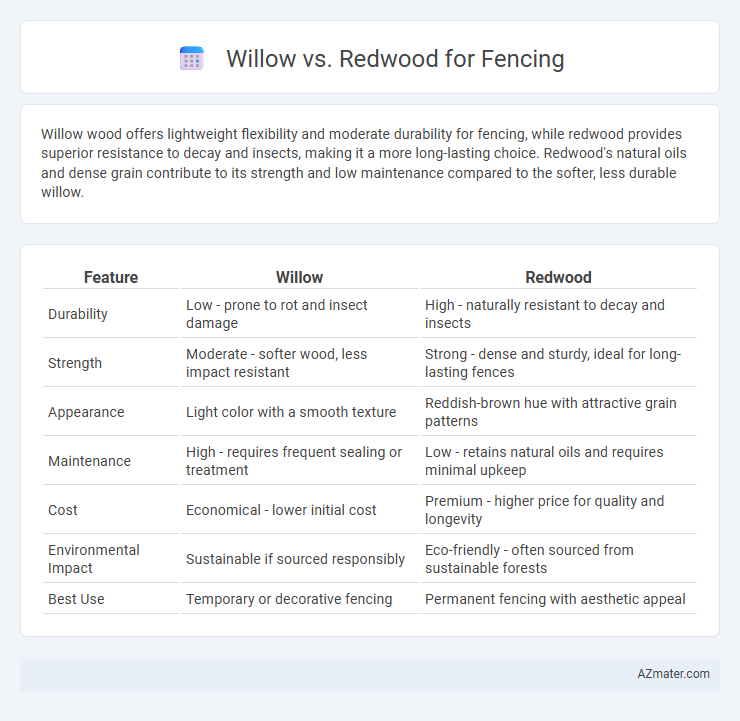 Willow vs. Redwood for Fencing

Willow wood offers lightweight flexibility and moderate durability for fencing, while redwood provides superior resistance to decay and insects, making it a more long-lasting choice. Redwood's natural oils and dense grain contribute to its strength and low maintenance compared to the softer, less durable willow.

| Feature | Willow | Redwood |
|---|---|---|
| Durability | Low - prone to rot and insect damage | High - naturally resistant to decay and insects |
| Strength | Moderate - softer wood, less impact resistant | Strong - dense and sturdy, ideal for long-lasting fences |
| Appearance | Light color with a smooth texture | Reddish-brown hue with attractive grain patterns |
| Maintenance | High - requires frequent sealing or treatment | Low - retains natural oils and requires minimal upkeep |
| Cost | Economical - lower initial cost | Premium - higher price for quality and longevity |
| Environmental Impact | Sustainable if sourced responsibly | Eco-friendly - often sourced from sustainable forests |
| Best Use | Temporary or decorative fencing | Permanent fencing with aesthetic appeal |

AZmater.com