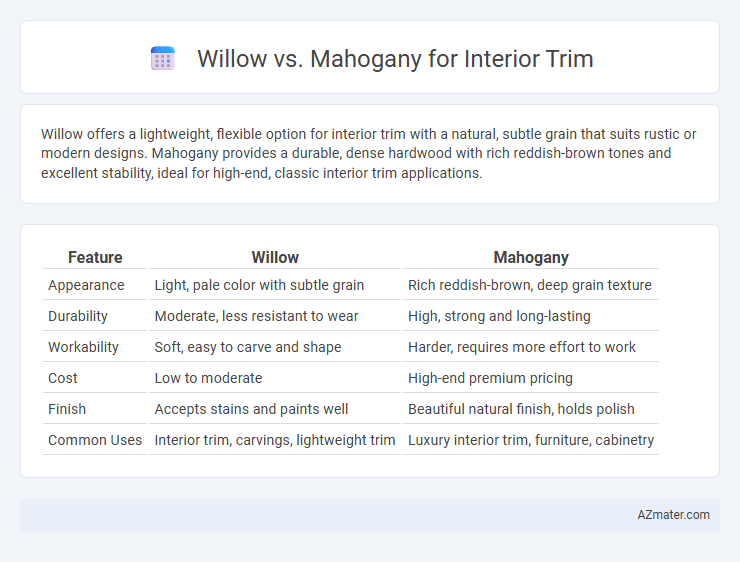 Willow vs. Mahogany for Interior Trim

Willow offers a lightweight, flexible option for interior trim with a natural, subtle grain that suits rustic or modern designs. Mahogany provides a durable, dense hardwood with rich reddish-brown tones and excellent stability, ideal for high-end, classic interior trim applications.

| Feature | Willow | Mahogany |
|---|---|---|
| Appearance | Light, pale color with subtle grain | Rich reddish-brown, deep grain texture |
| Durability | Moderate, less resistant to wear | High, strong and long-lasting |
| Workability | Soft, easy to carve and shape | Harder, requires more effort to work |
| Cost | Low to moderate | High-end premium pricing |
| Finish | Accepts stains and paints well | Beautiful natural finish, holds polish |
| Common Uses | Interior trim, carvings, lightweight trim | Luxury interior trim, furniture, cabinetry |

AZmater.com