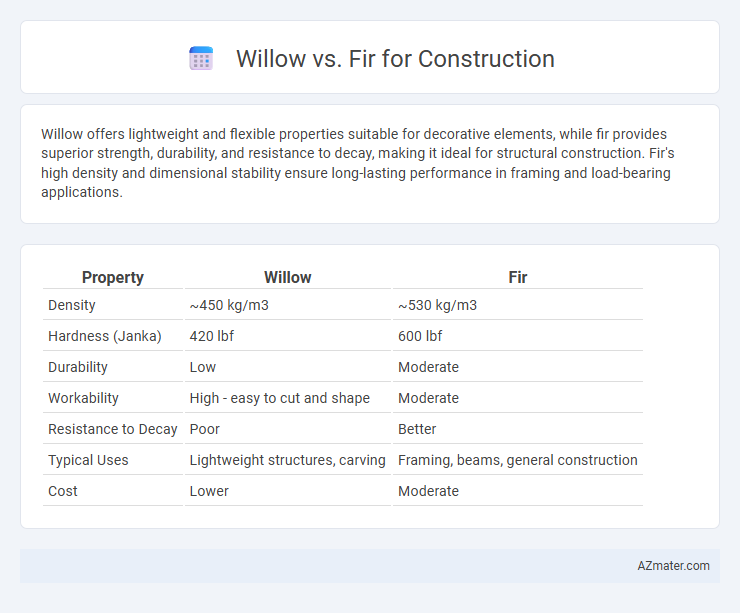 Willow vs. Fir for Construction

Willow offers lightweight and flexible properties suitable for decorative elements, while fir provides superior strength, durability, and resistance to decay, making it ideal for structural construction. Fir's high density and dimensional stability ensure long-lasting performance in framing and load-bearing applications.

| Property | Willow | Fir |
|---|---|---|
| Density | ~450 kg/m3 | ~530 kg/m3 |
| Hardness (Janka) | 420 lbf | 600 lbf |
| Durability | Low | Moderate |
| Workability | High - easy to cut and shape | Moderate |
| Resistance to Decay | Poor | Better |
| Typical Uses | Lightweight structures, carving | Framing, beams, general construction |
| Cost | Lower | Moderate |

AZmater.com