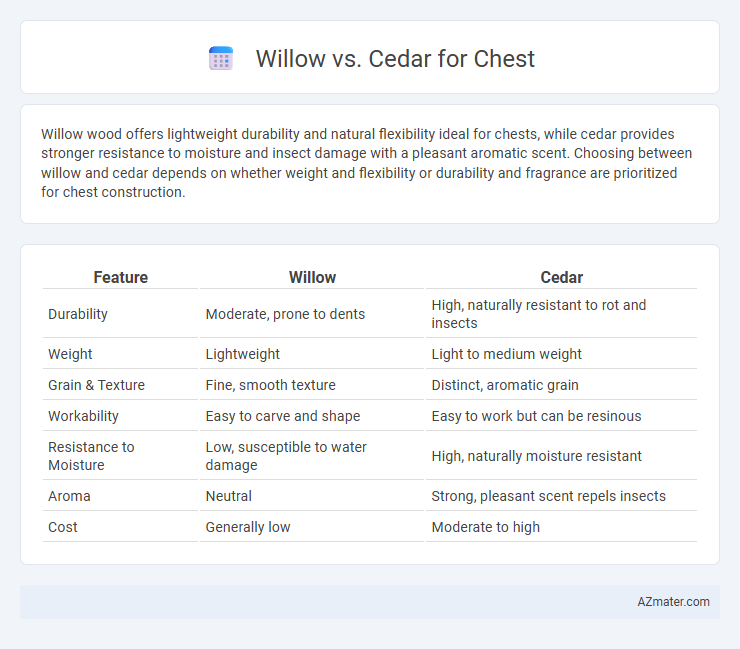 Willow vs. Cedar for Chest

Willow wood offers lightweight durability and natural flexibility ideal for chests, while cedar provides stronger resistance to moisture and insect damage with a pleasant aromatic scent. Choosing between willow and cedar depends on whether weight and flexibility or durability and fragrance are prioritized for chest construction.

| Feature | Willow | Cedar |
|---|---|---|
| Durability | Moderate, prone to dents | High, naturally resistant to rot and insects |
| Weight | Lightweight | Light to medium weight |
| Grain & Texture | Fine, smooth texture | Distinct, aromatic grain |
| Workability | Easy to carve and shape | Easy to work but can be resinous |
| Resistance to Moisture | Low, susceptible to water damage | High, naturally moisture resistant |
| Aroma | Neutral | Strong, pleasant scent repels insects |
| Cost | Generally low | Moderate to high |

AZmater.com