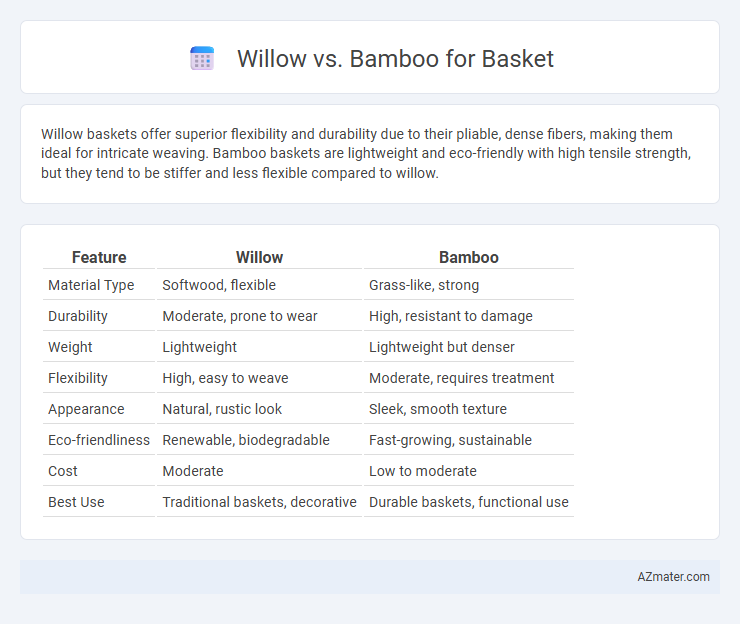 Willow vs. Bamboo for Basket

Willow baskets offer superior flexibility and durability due to their pliable, dense fibers, making them ideal for intricate weaving. Bamboo baskets are lightweight and eco-friendly with high tensile strength, but they tend to be stiffer and less flexible compared to willow.

| Feature | Willow | Bamboo |
|---|---|---|
| Material Type | Softwood, flexible | Grass-like, strong |
| Durability | Moderate, prone to wear | High, resistant to damage |
| Weight | Lightweight | Lightweight but denser |
| Flexibility | High, easy to weave | Moderate, requires treatment |
| Appearance | Natural, rustic look | Sleek, smooth texture |
| Eco-friendliness | Renewable, biodegradable | Fast-growing, sustainable |
| Cost | Moderate | Low to moderate |
| Best Use | Traditional baskets, decorative | Durable baskets, functional use |

AZmater.com