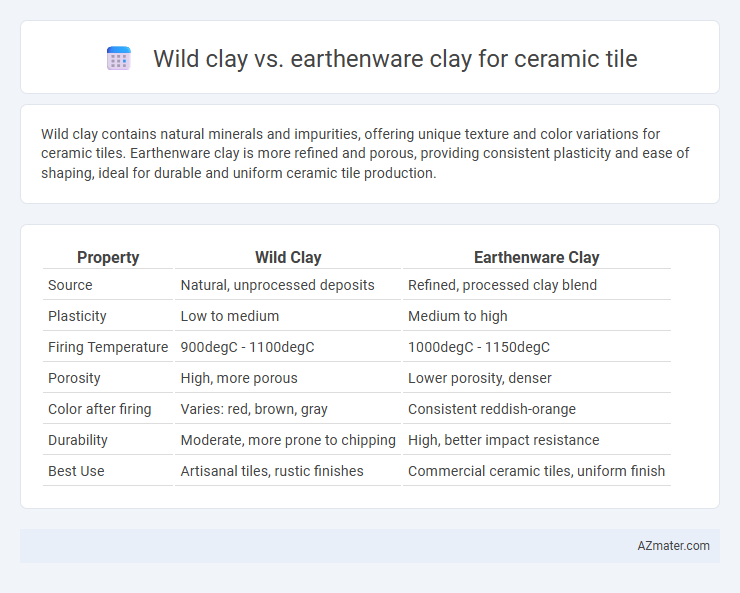 Wild clay vs. earthenware clay for ceramic tile

Wild clay contains natural minerals and impurities, offering unique texture and color variations for ceramic tiles. Earthenware clay is more refined and porous, providing consistent plasticity and ease of shaping, ideal for durable and uniform ceramic tile production.

| Property | Wild Clay | Earthenware Clay |
|---|---|---|
| Source | Natural, unprocessed deposits | Refined, processed clay blend |
| Plasticity | Low to medium | Medium to high |
| Firing Temperature | 900degC - 1100degC | 1000degC - 1150degC |
| Porosity | High, more porous | Lower porosity, denser |
| Color after firing | Varies: red, brown, gray | Consistent reddish-orange |
| Durability | Moderate, more prone to chipping | High, better impact resistance |
| Best Use | Artisanal tiles, rustic finishes | Commercial ceramic tiles, uniform finish |

AZmater.com