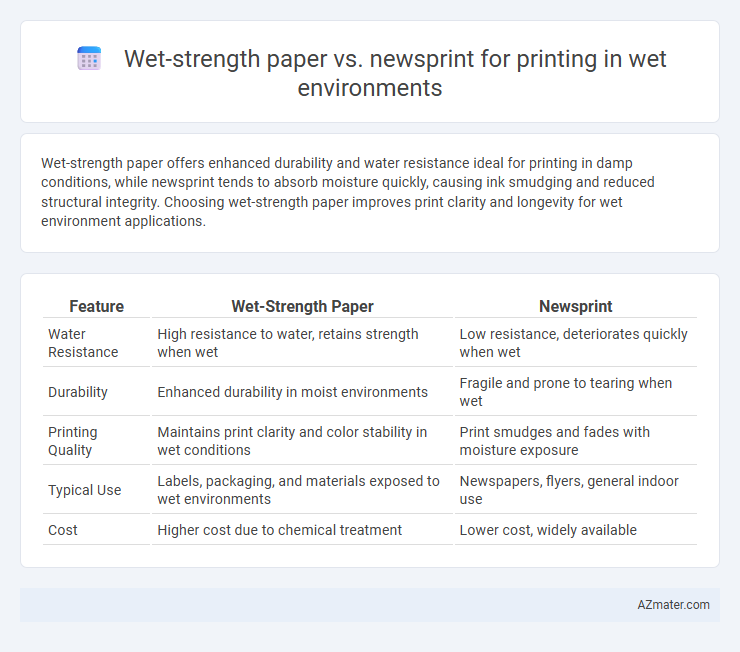 Wet-strength paper vs. newsprint for printing in wet environments

Wet-strength paper offers enhanced durability and water resistance ideal for printing in damp conditions, while newsprint tends to absorb moisture quickly, causing ink smudging and reduced structural integrity. Choosing wet-strength paper improves print clarity and longevity for wet environment applications.

| Feature | Wet-Strength Paper | Newsprint |
|---|---|---|
| Water Resistance | High resistance to water, retains strength when wet | Low resistance, deteriorates quickly when wet |
| Durability | Enhanced durability in moist environments | Fragile and prone to tearing when wet |
| Printing Quality | Maintains print clarity and color stability in wet conditions | Print smudges and fades with moisture exposure |
| Typical Use | Labels, packaging, and materials exposed to wet environments | Newspapers, flyers, general indoor use |
| Cost | Higher cost due to chemical treatment | Lower cost, widely available |

AZmater.com