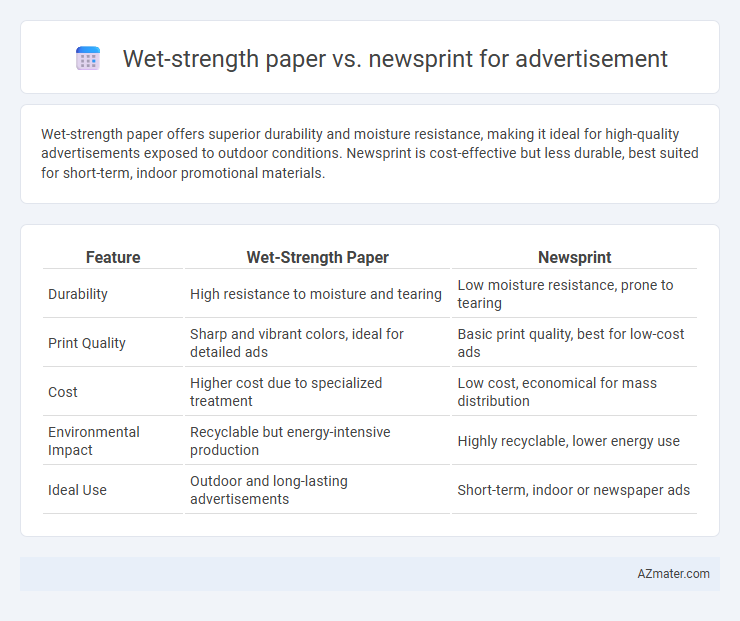 Wet-strength paper vs. newsprint for advertisement

Wet-strength paper offers superior durability and moisture resistance, making it ideal for high-quality advertisements exposed to outdoor conditions. Newsprint is cost-effective but less durable, best suited for short-term, indoor promotional materials.

| Feature | Wet-Strength Paper | Newsprint |
|---|---|---|
| Durability | High resistance to moisture and tearing | Low moisture resistance, prone to tearing |
| Print Quality | Sharp and vibrant colors, ideal for detailed ads | Basic print quality, best for low-cost ads |
| Cost | Higher cost due to specialized treatment | Low cost, economical for mass distribution |
| Environmental Impact | Recyclable but energy-intensive production | Highly recyclable, lower energy use |
| Ideal Use | Outdoor and long-lasting advertisements | Short-term, indoor or newspaper ads |

AZmater.com