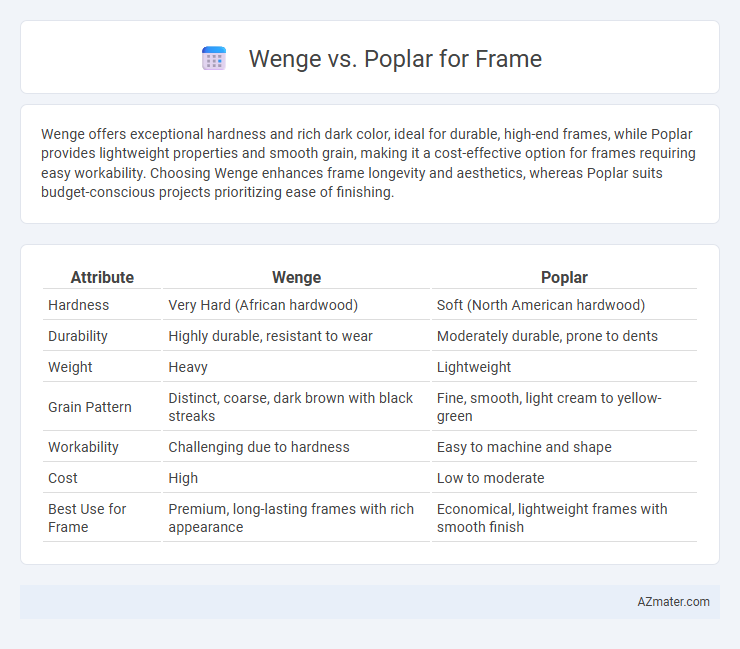 Wenge vs. Poplar for Frame

Wenge offers exceptional hardness and rich dark color, ideal for durable, high-end frames, while Poplar provides lightweight properties and smooth grain, making it a cost-effective option for frames requiring easy workability. Choosing Wenge enhances frame longevity and aesthetics, whereas Poplar suits budget-conscious projects prioritizing ease of finishing.

| Attribute | Wenge | Poplar |
|---|---|---|
| Hardness | Very Hard (African hardwood) | Soft (North American hardwood) |
| Durability | Highly durable, resistant to wear | Moderately durable, prone to dents |
| Weight | Heavy | Lightweight |
| Grain Pattern | Distinct, coarse, dark brown with black streaks | Fine, smooth, light cream to yellow-green |
| Workability | Challenging due to hardness | Easy to machine and shape |
| Cost | High | Low to moderate |
| Best Use for Frame | Premium, long-lasting frames with rich appearance | Economical, lightweight frames with smooth finish |

AZmater.com