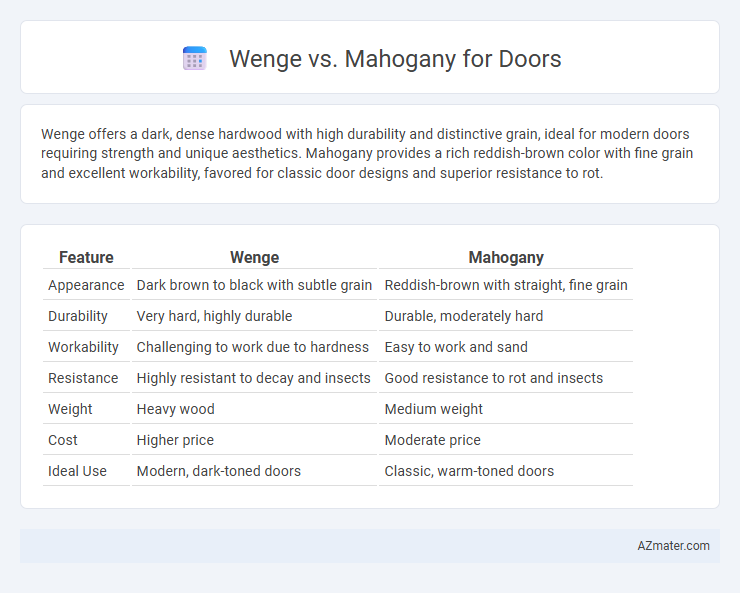 Wenge vs. Mahogany for Doors

Wenge offers a dark, dense hardwood with high durability and distinctive grain, ideal for modern doors requiring strength and unique aesthetics. Mahogany provides a rich reddish-brown color with fine grain and excellent workability, favored for classic door designs and superior resistance to rot.

| Feature | Wenge | Mahogany |
|---|---|---|
| Appearance | Dark brown to black with subtle grain | Reddish-brown with straight, fine grain |
| Durability | Very hard, highly durable | Durable, moderately hard |
| Workability | Challenging to work due to hardness | Easy to work and sand |
| Resistance | Highly resistant to decay and insects | Good resistance to rot and insects |
| Weight | Heavy wood | Medium weight |
| Cost | Higher price | Moderate price |
| Ideal Use | Modern, dark-toned doors | Classic, warm-toned doors |

AZmater.com