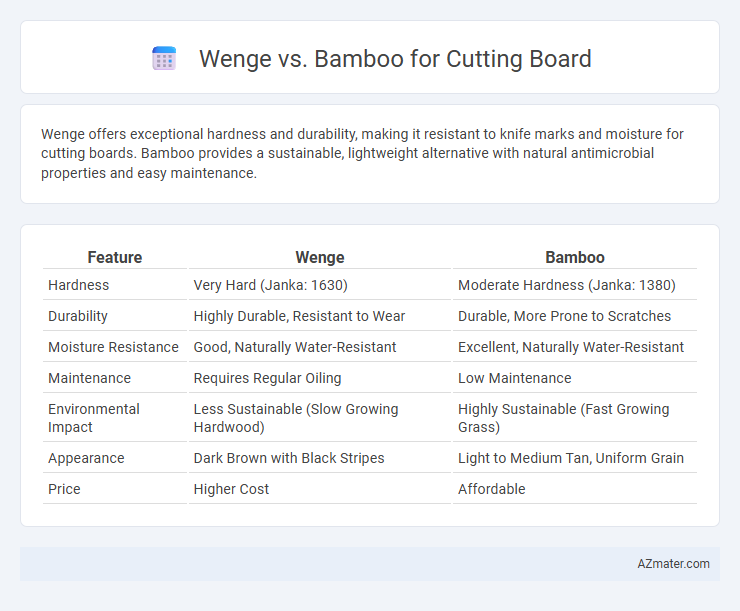 Wenge vs. Bamboo for Cutting Board

Wenge offers exceptional hardness and durability, making it resistant to knife marks and moisture for cutting boards. Bamboo provides a sustainable, lightweight alternative with natural antimicrobial properties and easy maintenance.

| Feature | Wenge | Bamboo |
|---|---|---|
| Hardness | Very Hard (Janka: 1630) | Moderate Hardness (Janka: 1380) |
| Durability | Highly Durable, Resistant to Wear | Durable, More Prone to Scratches |
| Moisture Resistance | Good, Naturally Water-Resistant | Excellent, Naturally Water-Resistant |
| Maintenance | Requires Regular Oiling | Low Maintenance |
| Environmental Impact | Less Sustainable (Slow Growing Hardwood) | Highly Sustainable (Fast Growing Grass) |
| Appearance | Dark Brown with Black Stripes | Light to Medium Tan, Uniform Grain |
| Price | Higher Cost | Affordable |

AZmater.com