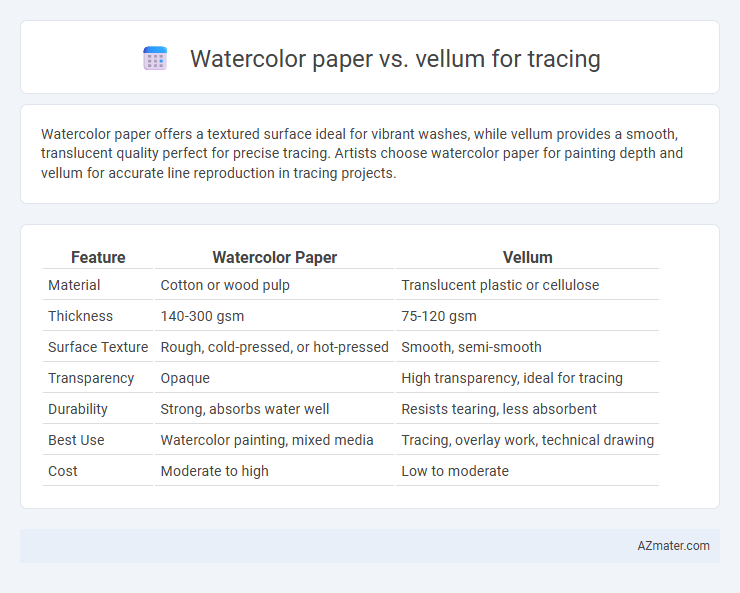 Watercolor paper vs. vellum for tracing

Watercolor paper offers a textured surface ideal for vibrant washes, while vellum provides a smooth, translucent quality perfect for precise tracing. Artists choose watercolor paper for painting depth and vellum for accurate line reproduction in tracing projects.

| Feature | Watercolor Paper | Vellum |
|---|---|---|
| Material | Cotton or wood pulp | Translucent plastic or cellulose |
| Thickness | 140-300 gsm | 75-120 gsm |
| Surface Texture | Rough, cold-pressed, or hot-pressed | Smooth, semi-smooth |
| Transparency | Opaque | High transparency, ideal for tracing |
| Durability | Strong, absorbs water well | Resists tearing, less absorbent |
| Best Use | Watercolor painting, mixed media | Tracing, overlay work, technical drawing |
| Cost | Moderate to high | Low to moderate |

AZmater.com