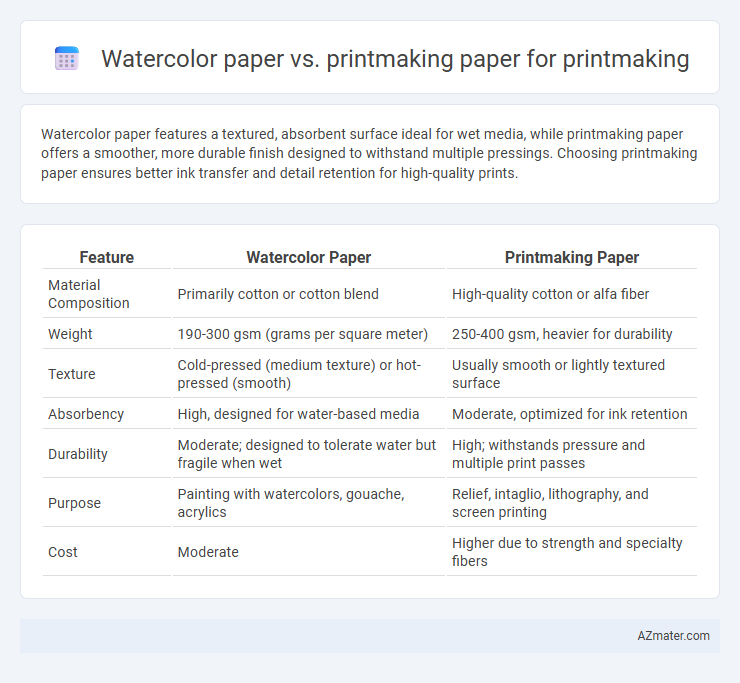 Watercolor paper vs. printmaking paper for printmaking

Watercolor paper features a textured, absorbent surface ideal for wet media, while printmaking paper offers a smoother, more durable finish designed to withstand multiple pressings. Choosing printmaking paper ensures better ink transfer and detail retention for high-quality prints.

| Feature | Watercolor Paper | Printmaking Paper |
|---|---|---|
| Material Composition | Primarily cotton or cotton blend | High-quality cotton or alfa fiber |
| Weight | 190-300 gsm (grams per square meter) | 250-400 gsm, heavier for durability |
| Texture | Cold-pressed (medium texture) or hot-pressed (smooth) | Usually smooth or lightly textured surface |
| Absorbency | High, designed for water-based media | Moderate, optimized for ink retention |
| Durability | Moderate; designed to tolerate water but fragile when wet | High; withstands pressure and multiple print passes |
| Purpose | Painting with watercolors, gouache, acrylics | Relief, intaglio, lithography, and screen printing |
| Cost | Moderate | Higher due to strength and specialty fibers |

AZmater.com