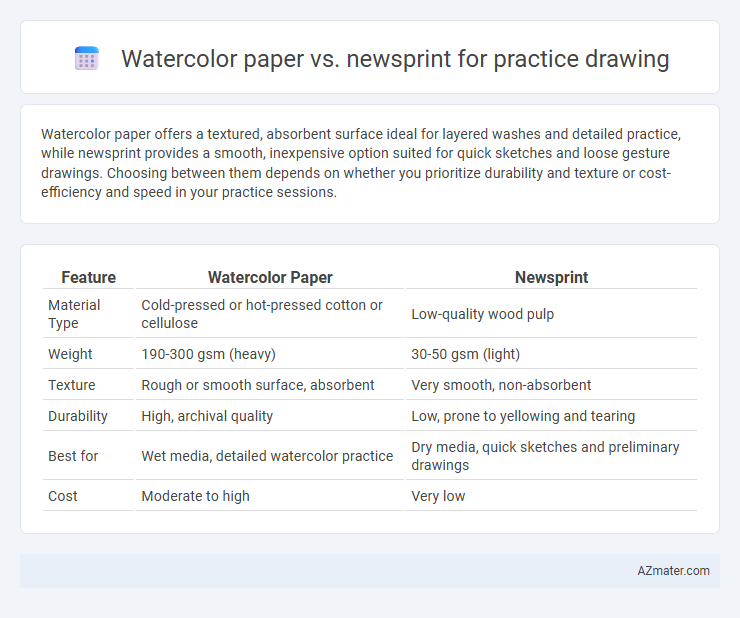 Watercolor paper vs. newsprint for practice drawing

Watercolor paper offers a textured, absorbent surface ideal for layered washes and detailed practice, while newsprint provides a smooth, inexpensive option suited for quick sketches and loose gesture drawings. Choosing between them depends on whether you prioritize durability and texture or cost-efficiency and speed in your practice sessions.

| Feature | Watercolor Paper | Newsprint |
|---|---|---|
| Material Type | Cold-pressed or hot-pressed cotton or cellulose | Low-quality wood pulp |
| Weight | 190-300 gsm (heavy) | 30-50 gsm (light) |
| Texture | Rough or smooth surface, absorbent | Very smooth, non-absorbent |
| Durability | High, archival quality | Low, prone to yellowing and tearing |
| Best for | Wet media, detailed watercolor practice | Dry media, quick sketches and preliminary drawings |
| Cost | Moderate to high | Very low |

AZmater.com