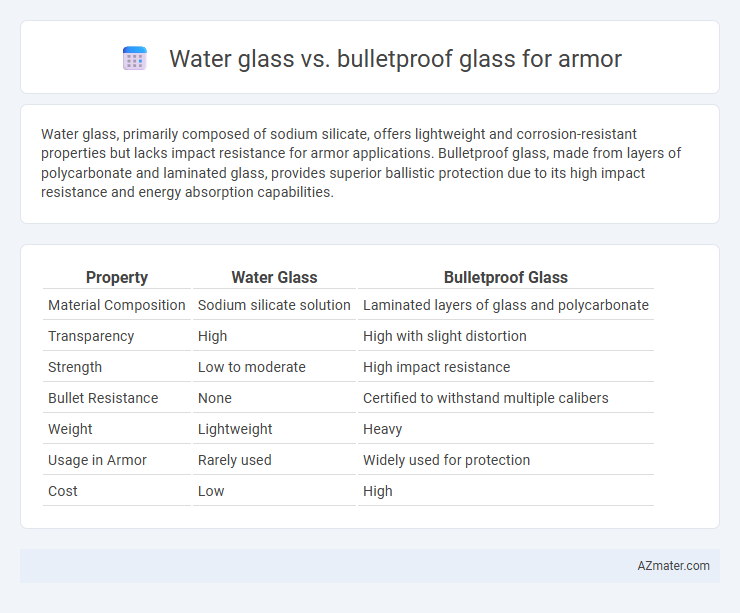 Water glass vs. bulletproof glass for armor

Water glass, primarily composed of sodium silicate, offers lightweight and corrosion-resistant properties but lacks impact resistance for armor applications. Bulletproof glass, made from layers of polycarbonate and laminated glass, provides superior ballistic protection due to its high impact resistance and energy absorption capabilities.

| Property | Water Glass | Bulletproof Glass |
|---|---|---|
| Material Composition | Sodium silicate solution | Laminated layers of glass and polycarbonate |
| Transparency | High | High with slight distortion |
| Strength | Low to moderate | High impact resistance |
| Bullet Resistance | None | Certified to withstand multiple calibers |
| Weight | Lightweight | Heavy |
| Usage in Armor | Rarely used | Widely used for protection |
| Cost | Low | High |

AZmater.com