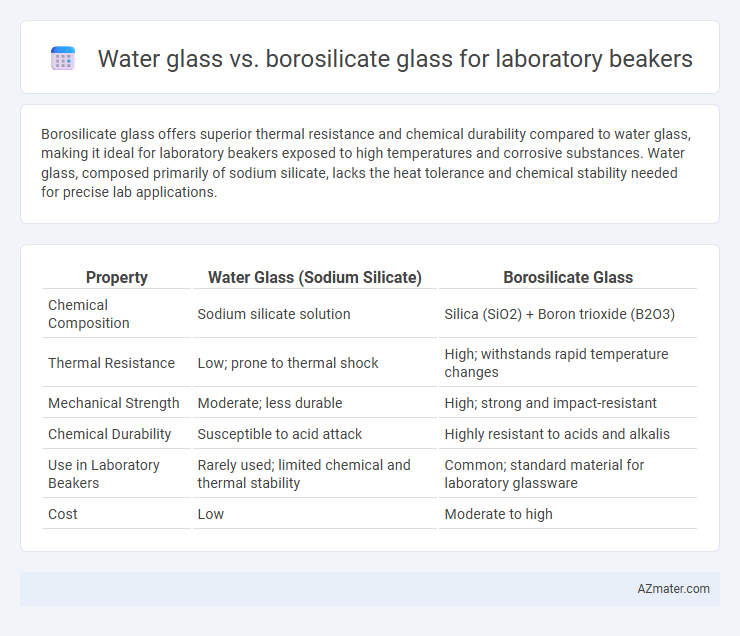 Water glass vs. borosilicate glass for laboratory beakers

Borosilicate glass offers superior thermal resistance and chemical durability compared to water glass, making it ideal for laboratory beakers exposed to high temperatures and corrosive substances. Water glass, composed primarily of sodium silicate, lacks the heat tolerance and chemical stability needed for precise lab applications.

| Property | Water Glass (Sodium Silicate) | Borosilicate Glass |
|---|---|---|
| Chemical Composition | Sodium silicate solution | Silica (SiO2) + Boron trioxide (B2O3) |
| Thermal Resistance | Low; prone to thermal shock | High; withstands rapid temperature changes |
| Mechanical Strength | Moderate; less durable | High; strong and impact-resistant |
| Chemical Durability | Susceptible to acid attack | Highly resistant to acids and alkalis |
| Use in Laboratory Beakers | Rarely used; limited chemical and thermal stability | Common; standard material for laboratory glassware |
| Cost | Low | Moderate to high |

AZmater.com