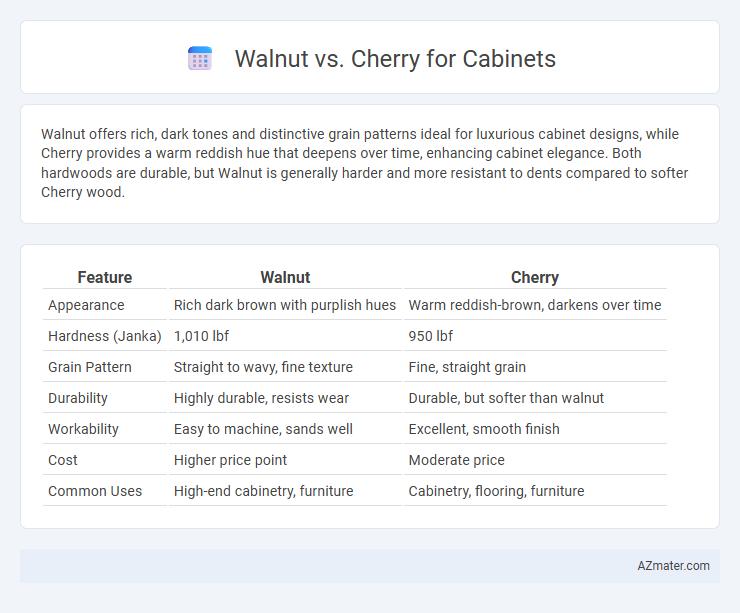 Walnut vs. Cherry for Cabinets

Walnut offers rich, dark tones and distinctive grain patterns ideal for luxurious cabinet designs, while Cherry provides a warm reddish hue that deepens over time, enhancing cabinet elegance. Both hardwoods are durable, but Walnut is generally harder and more resistant to dents compared to softer Cherry wood.

| Feature | Walnut | Cherry |
|---|---|---|
| Appearance | Rich dark brown with purplish hues | Warm reddish-brown, darkens over time |
| Hardness (Janka) | 1,010 lbf | 950 lbf |
| Grain Pattern | Straight to wavy, fine texture | Fine, straight grain |
| Durability | Highly durable, resists wear | Durable, but softer than walnut |
| Workability | Easy to machine, sands well | Excellent, smooth finish |
| Cost | Higher price point | Moderate price |
| Common Uses | High-end cabinetry, furniture | Cabinetry, flooring, furniture |

AZmater.com