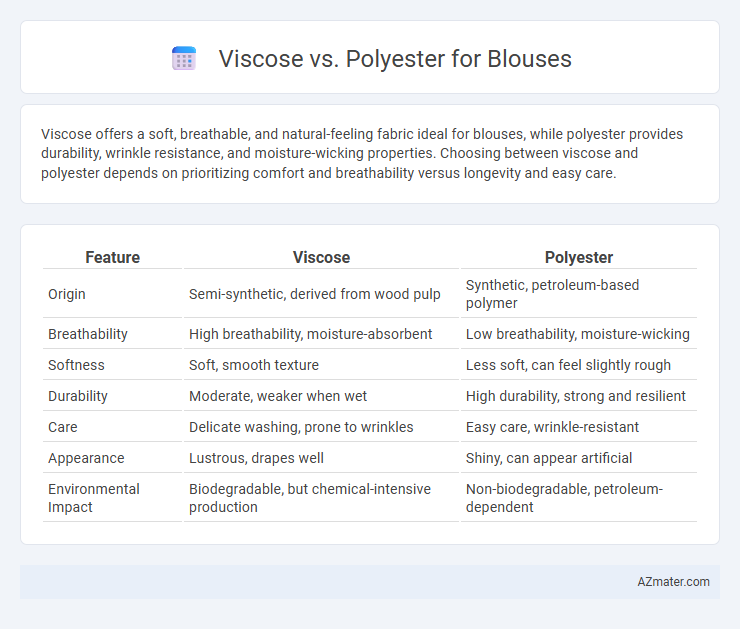 Viscose vs. Polyester for Blouses

Viscose offers a soft, breathable, and natural-feeling fabric ideal for blouses, while polyester provides durability, wrinkle resistance, and moisture-wicking properties. Choosing between viscose and polyester depends on prioritizing comfort and breathability versus longevity and easy care.

| Feature | Viscose | Polyester |
|---|---|---|
| Origin | Semi-synthetic, derived from wood pulp | Synthetic, petroleum-based polymer |
| Breathability | High breathability, moisture-absorbent | Low breathability, moisture-wicking |
| Softness | Soft, smooth texture | Less soft, can feel slightly rough |
| Durability | Moderate, weaker when wet | High durability, strong and resilient |
| Care | Delicate washing, prone to wrinkles | Easy care, wrinkle-resistant |
| Appearance | Lustrous, drapes well | Shiny, can appear artificial |
| Environmental Impact | Biodegradable, but chemical-intensive production | Non-biodegradable, petroleum-dependent |

AZmater.com