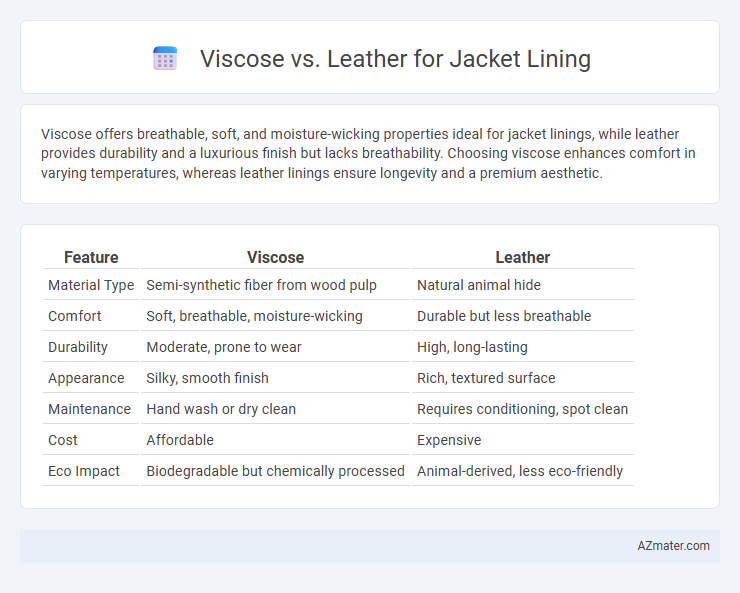 Viscose vs. Leather for Jacket Lining

Viscose offers breathable, soft, and moisture-wicking properties ideal for jacket linings, while leather provides durability and a luxurious finish but lacks breathability. Choosing viscose enhances comfort in varying temperatures, whereas leather linings ensure longevity and a premium aesthetic.

| Feature | Viscose | Leather |
|---|---|---|
| Material Type | Semi-synthetic fiber from wood pulp | Natural animal hide |
| Comfort | Soft, breathable, moisture-wicking | Durable but less breathable |
| Durability | Moderate, prone to wear | High, long-lasting |
| Appearance | Silky, smooth finish | Rich, textured surface |
| Maintenance | Hand wash or dry clean | Requires conditioning, spot clean |
| Cost | Affordable | Expensive |
| Eco Impact | Biodegradable but chemically processed | Animal-derived, less eco-friendly |

AZmater.com