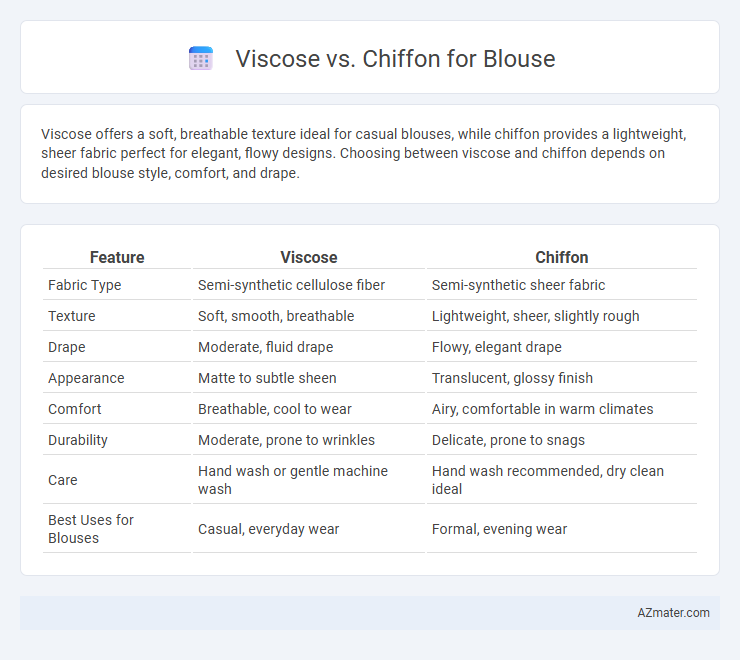 Viscose vs. Chiffon for Blouse

Viscose offers a soft, breathable texture ideal for casual blouses, while chiffon provides a lightweight, sheer fabric perfect for elegant, flowy designs. Choosing between viscose and chiffon depends on desired blouse style, comfort, and drape.

| Feature | Viscose | Chiffon |
|---|---|---|
| Fabric Type | Semi-synthetic cellulose fiber | Semi-synthetic sheer fabric |
| Texture | Soft, smooth, breathable | Lightweight, sheer, slightly rough |
| Drape | Moderate, fluid drape | Flowy, elegant drape |
| Appearance | Matte to subtle sheen | Translucent, glossy finish |
| Comfort | Breathable, cool to wear | Airy, comfortable in warm climates |
| Durability | Moderate, prone to wrinkles | Delicate, prone to snags |
| Care | Hand wash or gentle machine wash | Hand wash recommended, dry clean ideal |
| Best Uses for Blouses | Casual, everyday wear | Formal, evening wear |

AZmater.com