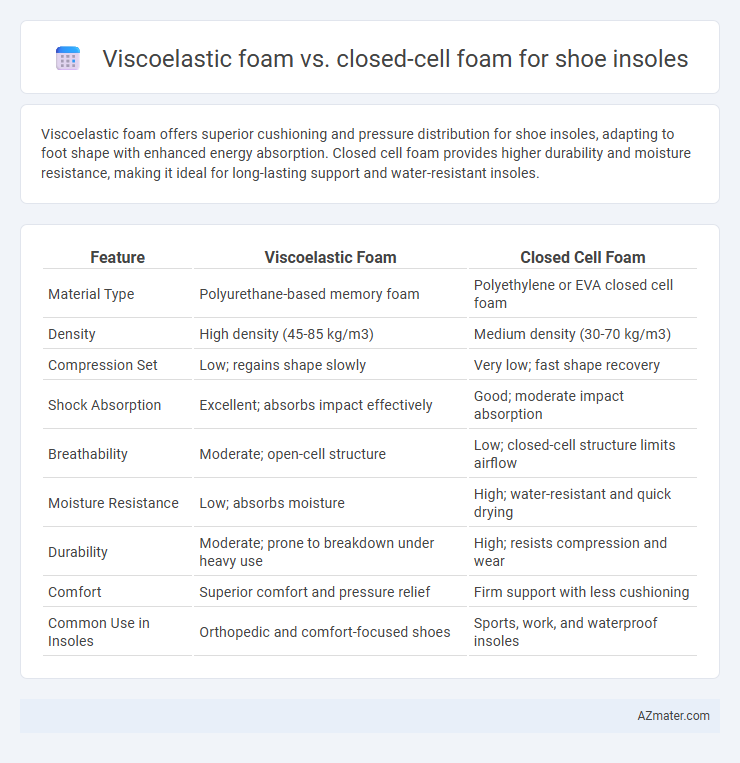 Viscoelastic foam vs. closed-cell foam for shoe insoles

Viscoelastic foam offers superior cushioning and pressure distribution for shoe insoles, adapting to foot shape with enhanced energy absorption. Closed cell foam provides higher durability and moisture resistance, making it ideal for long-lasting support and water-resistant insoles.

| Feature | Viscoelastic Foam | Closed Cell Foam |
|---|---|---|
| Material Type | Polyurethane-based memory foam | Polyethylene or EVA closed cell foam |
| Density | High density (45-85 kg/m3) | Medium density (30-70 kg/m3) |
| Compression Set | Low; regains shape slowly | Very low; fast shape recovery |
| Shock Absorption | Excellent; absorbs impact effectively | Good; moderate impact absorption |
| Breathability | Moderate; open-cell structure | Low; closed-cell structure limits airflow |
| Moisture Resistance | Low; absorbs moisture | High; water-resistant and quick drying |
| Durability | Moderate; prone to breakdown under heavy use | High; resists compression and wear |
| Comfort | Superior comfort and pressure relief | Firm support with less cushioning |
| Common Use in Insoles | Orthopedic and comfort-focused shoes | Sports, work, and waterproof insoles |

AZmater.com