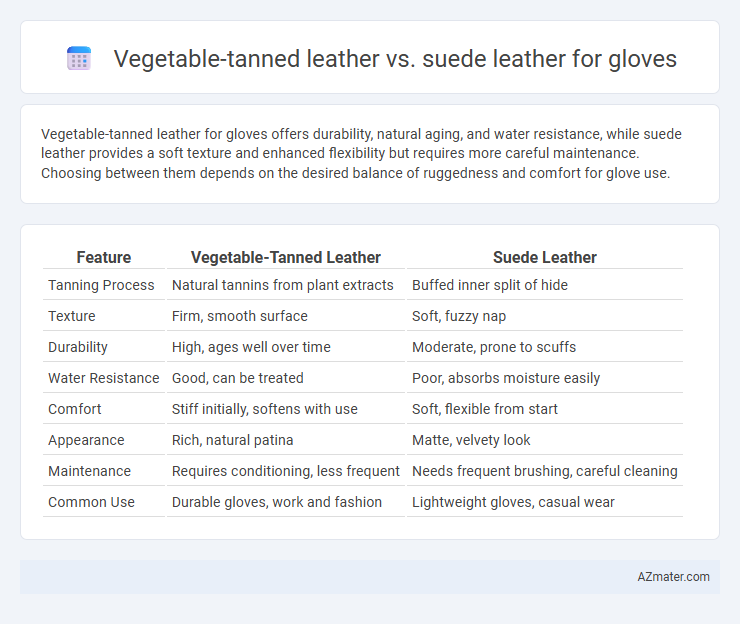 Vegetable-tanned leather vs. suede leather for gloves

Vegetable-tanned leather for gloves offers durability, natural aging, and water resistance, while suede leather provides a soft texture and enhanced flexibility but requires more careful maintenance. Choosing between them depends on the desired balance of ruggedness and comfort for glove use.

| Feature | Vegetable-Tanned Leather | Suede Leather |
|---|---|---|
| Tanning Process | Natural tannins from plant extracts | Buffed inner split of hide |
| Texture | Firm, smooth surface | Soft, fuzzy nap |
| Durability | High, ages well over time | Moderate, prone to scuffs |
| Water Resistance | Good, can be treated | Poor, absorbs moisture easily |
| Comfort | Stiff initially, softens with use | Soft, flexible from start |
| Appearance | Rich, natural patina | Matte, velvety look |
| Maintenance | Requires conditioning, less frequent | Needs frequent brushing, careful cleaning |
| Common Use | Durable gloves, work and fashion | Lightweight gloves, casual wear |

AZmater.com