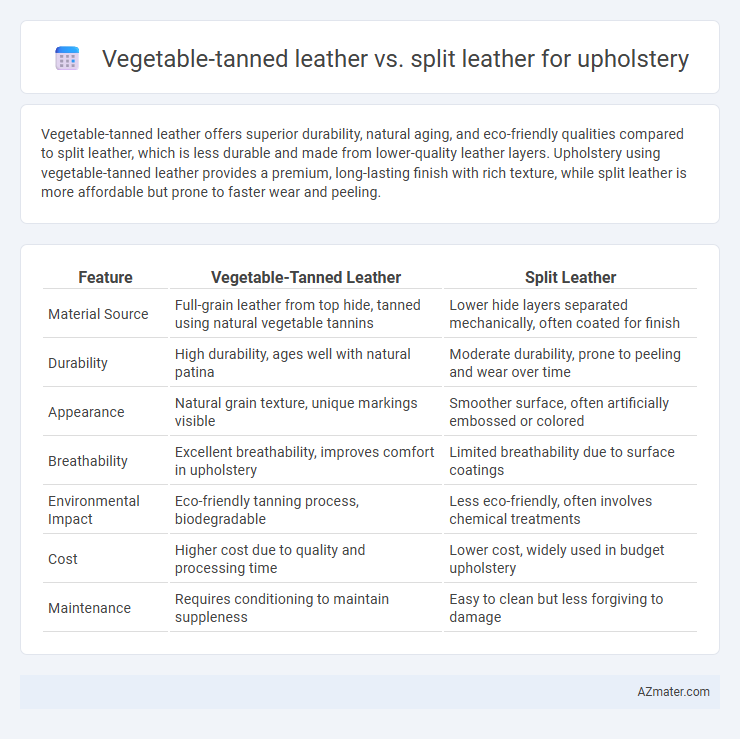 Vegetable-tanned leather vs. split leather for upholstery

Vegetable-tanned leather offers superior durability, natural aging, and eco-friendly qualities compared to split leather, which is less durable and made from lower-quality leather layers. Upholstery using vegetable-tanned leather provides a premium, long-lasting finish with rich texture, while split leather is more affordable but prone to faster wear and peeling.

| Feature | Vegetable-Tanned Leather | Split Leather |
|---|---|---|
| Material Source | Full-grain leather from top hide, tanned using natural vegetable tannins | Lower hide layers separated mechanically, often coated for finish |
| Durability | High durability, ages well with natural patina | Moderate durability, prone to peeling and wear over time |
| Appearance | Natural grain texture, unique markings visible | Smoother surface, often artificially embossed or colored |
| Breathability | Excellent breathability, improves comfort in upholstery | Limited breathability due to surface coatings |
| Environmental Impact | Eco-friendly tanning process, biodegradable | Less eco-friendly, often involves chemical treatments |
| Cost | Higher cost due to quality and processing time | Lower cost, widely used in budget upholstery |
| Maintenance | Requires conditioning to maintain suppleness | Easy to clean but less forgiving to damage |

AZmater.com