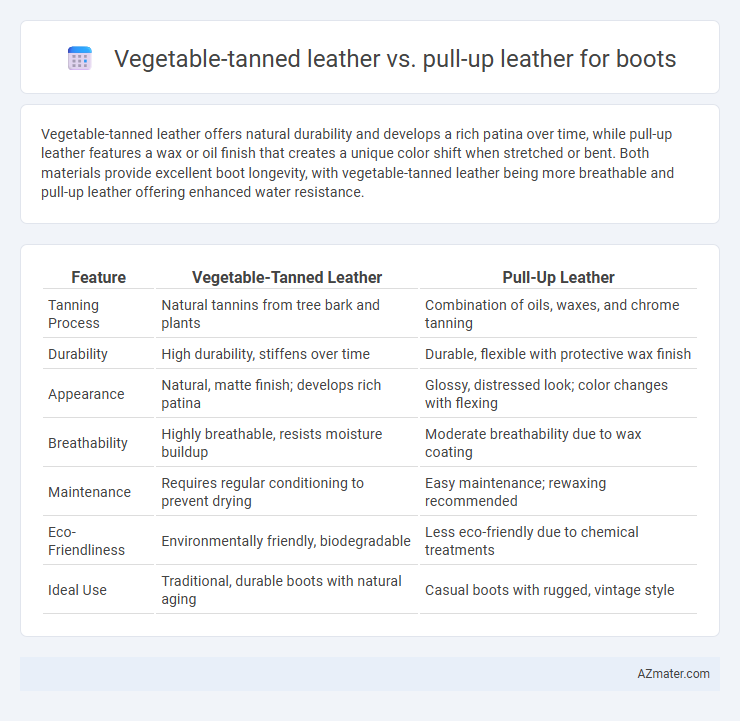 Vegetable-tanned leather vs. pull-up leather for boots

Vegetable-tanned leather offers natural durability and develops a rich patina over time, while pull-up leather features a wax or oil finish that creates a unique color shift when stretched or bent. Both materials provide excellent boot longevity, with vegetable-tanned leather being more breathable and pull-up leather offering enhanced water resistance.

| Feature | Vegetable-Tanned Leather | Pull-Up Leather |
|---|---|---|
| Tanning Process | Natural tannins from tree bark and plants | Combination of oils, waxes, and chrome tanning |
| Durability | High durability, stiffens over time | Durable, flexible with protective wax finish |
| Appearance | Natural, matte finish; develops rich patina | Glossy, distressed look; color changes with flexing |
| Breathability | Highly breathable, resists moisture buildup | Moderate breathability due to wax coating |
| Maintenance | Requires regular conditioning to prevent drying | Easy maintenance; rewaxing recommended |
| Eco-Friendliness | Environmentally friendly, biodegradable | Less eco-friendly due to chemical treatments |
| Ideal Use | Traditional, durable boots with natural aging | Casual boots with rugged, vintage style |

AZmater.com