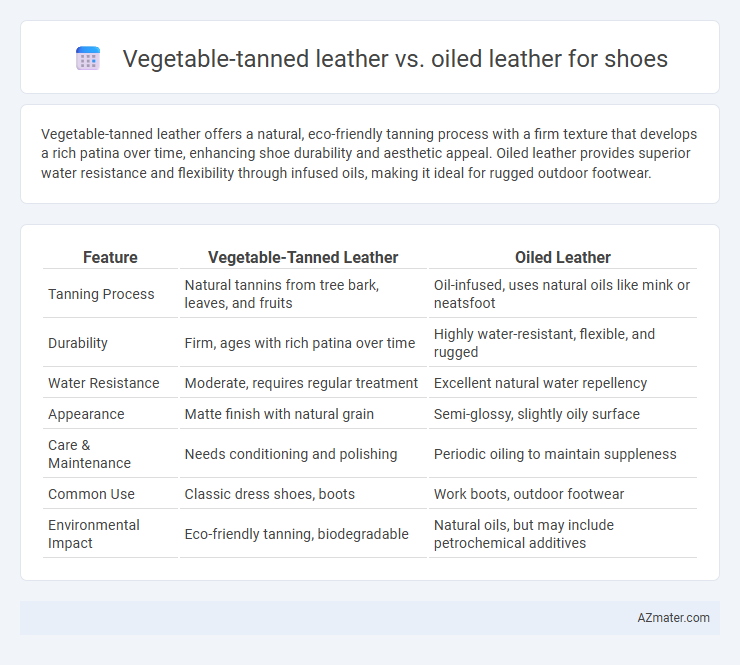 Vegetable-tanned leather vs. oiled leather for shoes

Vegetable-tanned leather offers a natural, eco-friendly tanning process with a firm texture that develops a rich patina over time, enhancing shoe durability and aesthetic appeal. Oiled leather provides superior water resistance and flexibility through infused oils, making it ideal for rugged outdoor footwear.

| Feature | Vegetable-Tanned Leather | Oiled Leather |
|---|---|---|
| Tanning Process | Natural tannins from tree bark, leaves, and fruits | Oil-infused, uses natural oils like mink or neatsfoot |
| Durability | Firm, ages with rich patina over time | Highly water-resistant, flexible, and rugged |
| Water Resistance | Moderate, requires regular treatment | Excellent natural water repellency |
| Appearance | Matte finish with natural grain | Semi-glossy, slightly oily surface |
| Care & Maintenance | Needs conditioning and polishing | Periodic oiling to maintain suppleness |
| Common Use | Classic dress shoes, boots | Work boots, outdoor footwear |
| Environmental Impact | Eco-friendly tanning, biodegradable | Natural oils, but may include petrochemical additives |

AZmater.com