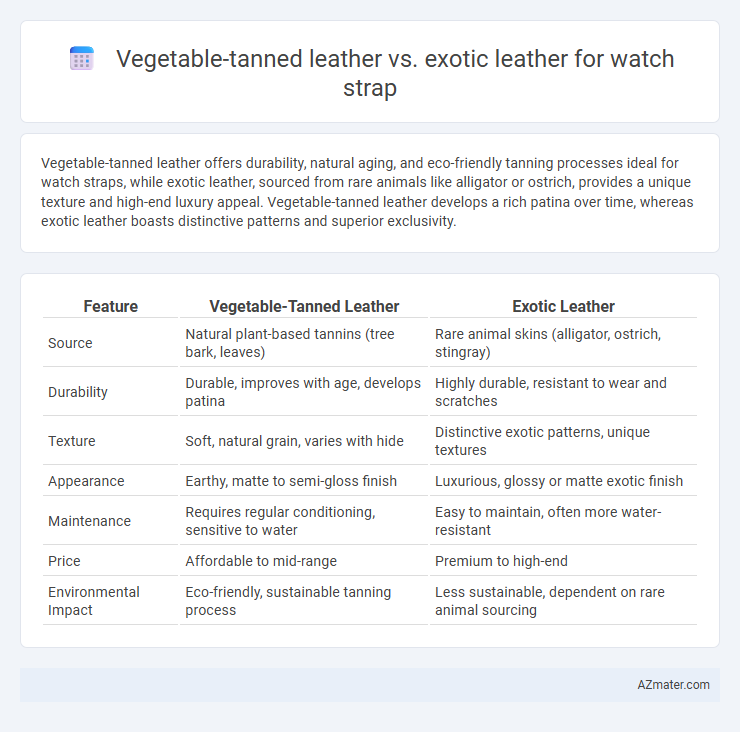 Vegetable-tanned leather vs. exotic leather for watch strap

Vegetable-tanned leather offers durability, natural aging, and eco-friendly tanning processes ideal for watch straps, while exotic leather, sourced from rare animals like alligator or ostrich, provides a unique texture and high-end luxury appeal. Vegetable-tanned leather develops a rich patina over time, whereas exotic leather boasts distinctive patterns and superior exclusivity.

| Feature | Vegetable-Tanned Leather | Exotic Leather |
|---|---|---|
| Source | Natural plant-based tannins (tree bark, leaves) | Rare animal skins (alligator, ostrich, stingray) |
| Durability | Durable, improves with age, develops patina | Highly durable, resistant to wear and scratches |
| Texture | Soft, natural grain, varies with hide | Distinctive exotic patterns, unique textures |
| Appearance | Earthy, matte to semi-gloss finish | Luxurious, glossy or matte exotic finish |
| Maintenance | Requires regular conditioning, sensitive to water | Easy to maintain, often more water-resistant |
| Price | Affordable to mid-range | Premium to high-end |
| Environmental Impact | Eco-friendly, sustainable tanning process | Less sustainable, dependent on rare animal sourcing |

AZmater.com