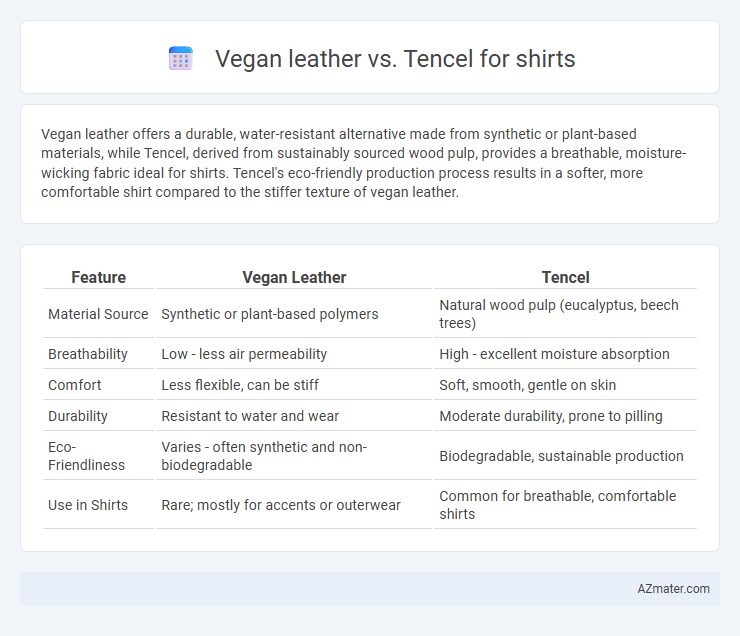 Vegan leather vs. Tencel for shirts

Vegan leather offers a durable, water-resistant alternative made from synthetic or plant-based materials, while Tencel, derived from sustainably sourced wood pulp, provides a breathable, moisture-wicking fabric ideal for shirts. Tencel's eco-friendly production process results in a softer, more comfortable shirt compared to the stiffer texture of vegan leather.

| Feature | Vegan Leather | Tencel |
|---|---|---|
| Material Source | Synthetic or plant-based polymers | Natural wood pulp (eucalyptus, beech trees) |
| Breathability | Low - less air permeability | High - excellent moisture absorption |
| Comfort | Less flexible, can be stiff | Soft, smooth, gentle on skin |
| Durability | Resistant to water and wear | Moderate durability, prone to pilling |
| Eco-Friendliness | Varies - often synthetic and non-biodegradable | Biodegradable, sustainable production |
| Use in Shirts | Rare; mostly for accents or outerwear | Common for breathable, comfortable shirts |

AZmater.com